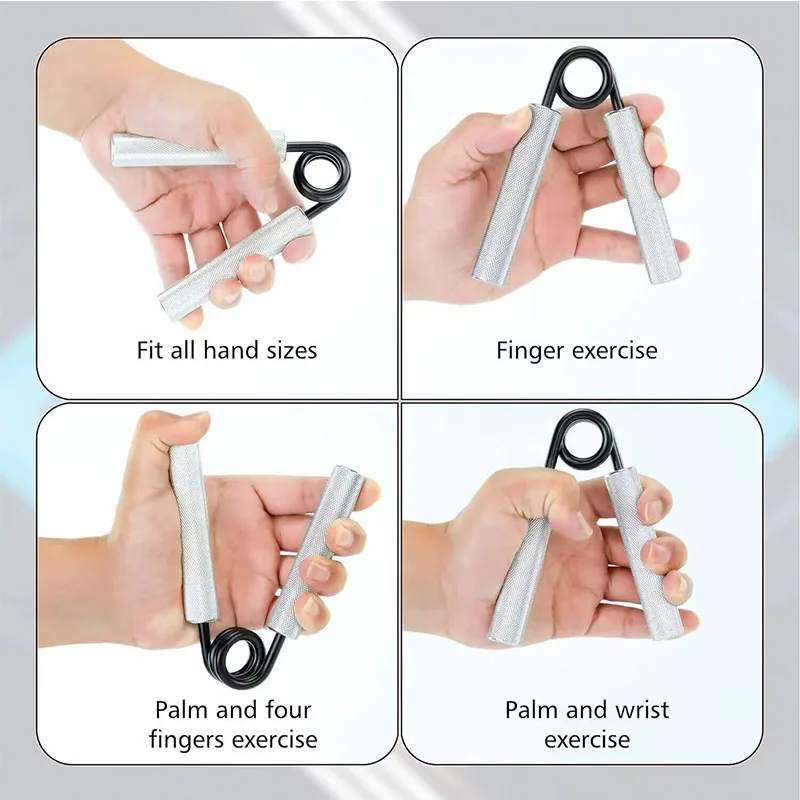 Fit all hand sizes

Finger exercise

Palm and four fingers exercise

Palm and wrist exercise