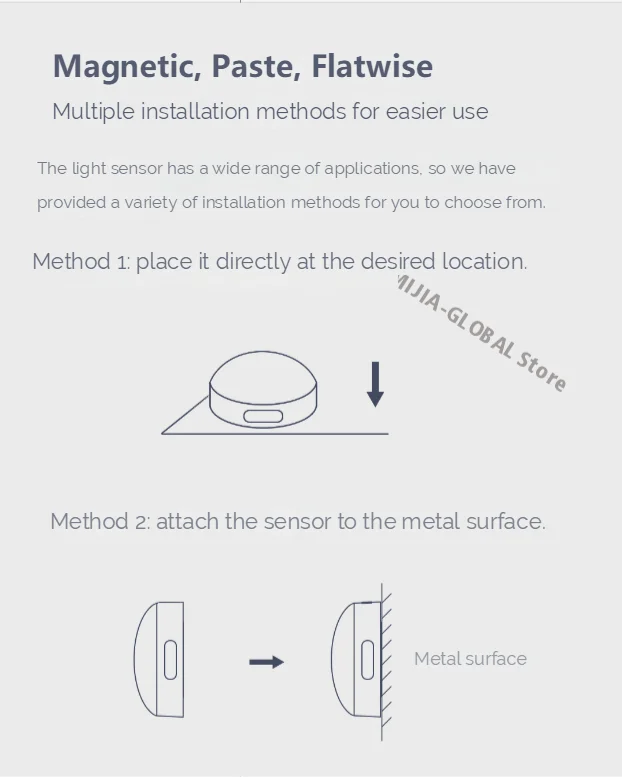 Magnetic, Paste, Flatwise

Multiple installation methods for easier use

The light sensor has a wide range of applications, so we have provided a variety of installation methods for you to choose from.

Method 1: place it directly at the desired location.

MIJIA-GLOBAL Store

Method 2: attach the sensor to the metal surface.

Metal surface