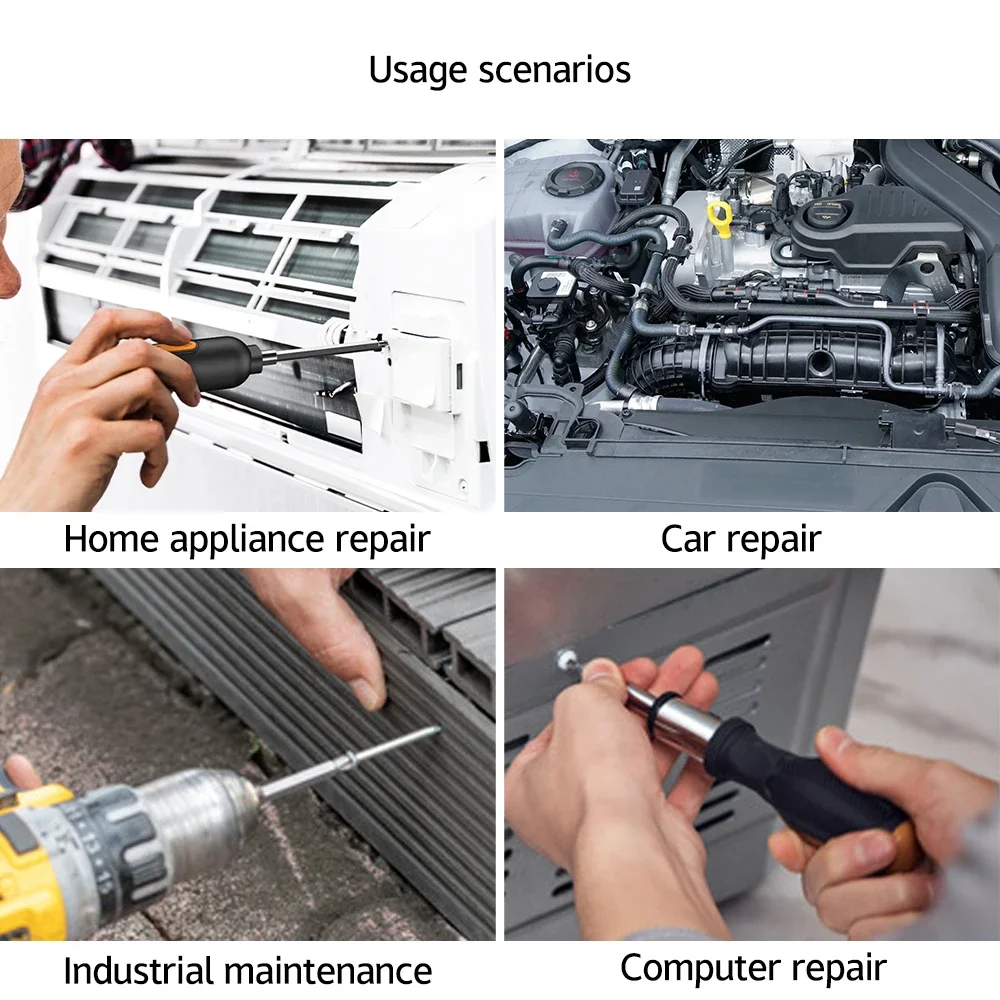 Usage scenarios

Home appliance repair

Car repair

Industrial maintenance

Computer repair