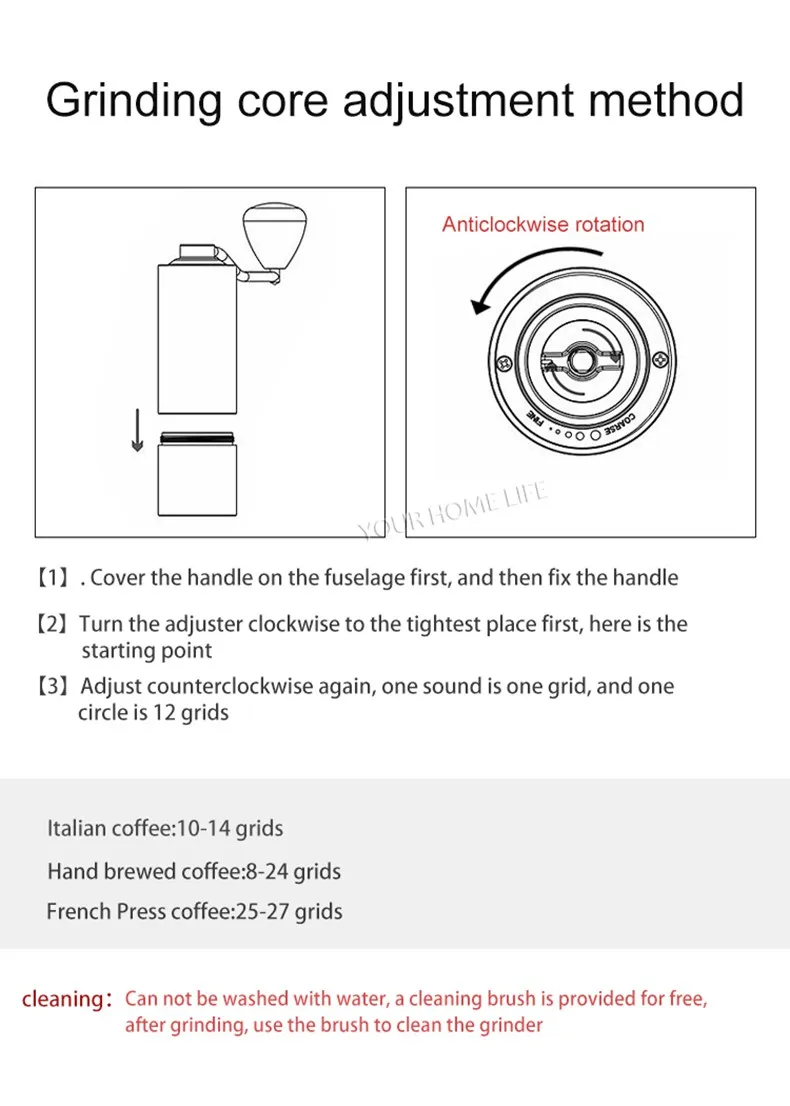 Grinding core adjustment method

Anticlockwise rotation

FINE

COARSE

YOUR HOME LIFE

【1】. Cover the handle on the fuselage first, and then fix the handle

【2】Turn the adjuster clockwise to the tightest place first, here is the starting point

【3】Adjust counterclockwise again, one sound is one grid, and one circle is 12 grids

Italian coffee:10-14 grids

Hand brewed coffee:8-24 grids

French Press coffee:25-27 grids

cleaning: Can not be washed with water, a cleaning brush is provided for free, after grinding, use the brush to clean the grinder