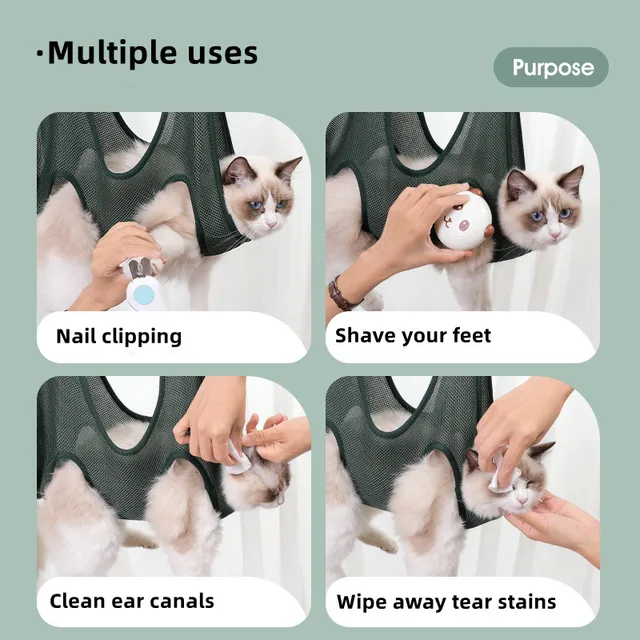 ·Multiple uses

Purpose

Nail clipping

Shave your feet

Clean ear canals

Wipe away tear stains