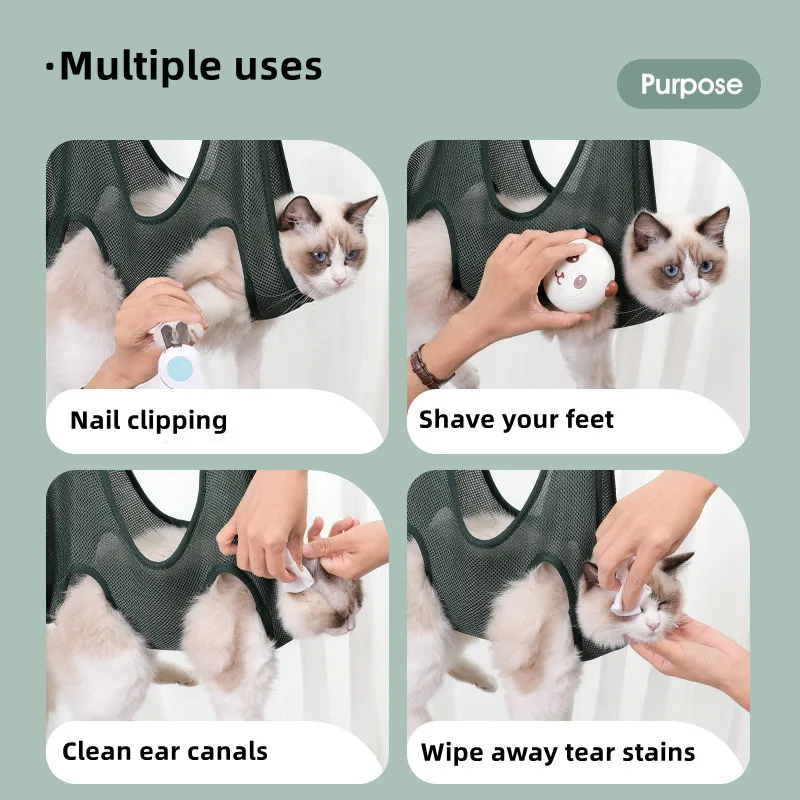 ·Multiple uses

Purpose

Nail clipping

Shave your feet

Clean ear canals

Wipe away tear stains