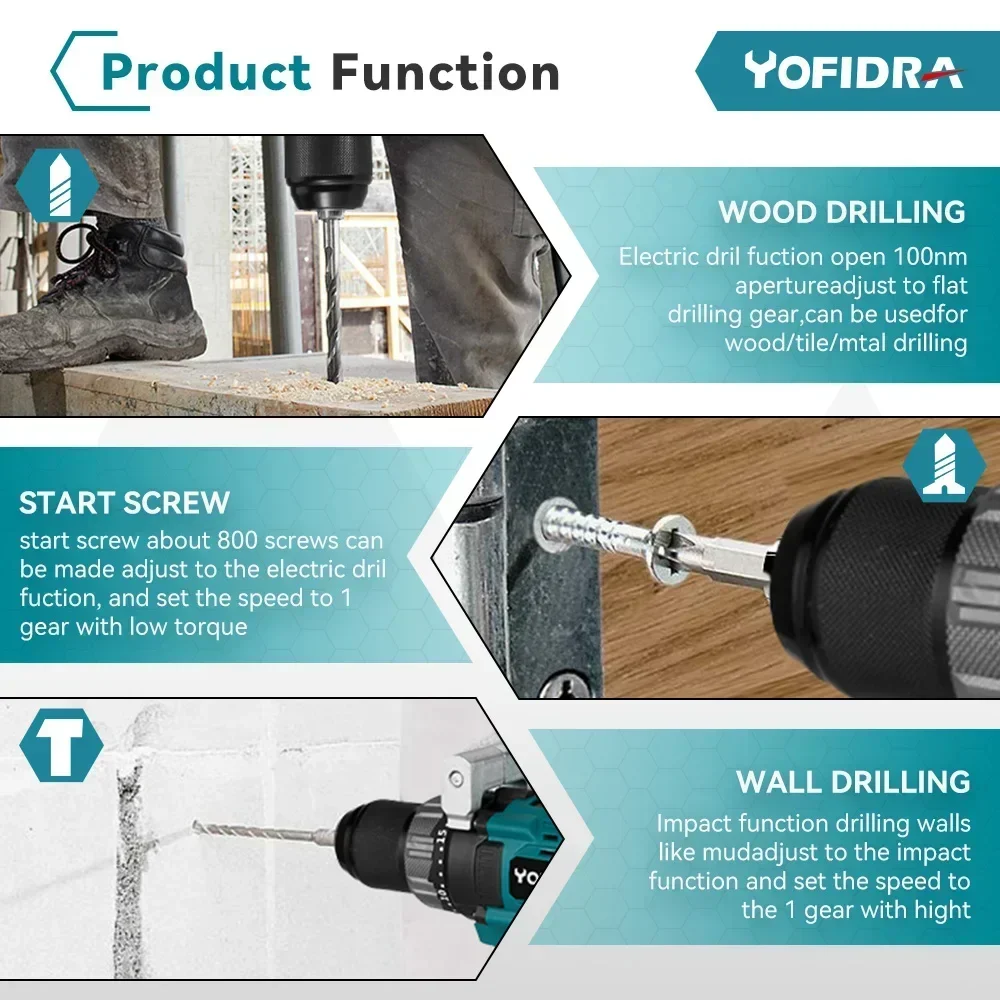 Product Function

YOFIDRA

WOOD DRILLING

Electric dril fuction open 100nm apertureadjust to flat drilling gear,can be usedfor wood/tile/mtal drilling

START SCREW

start screw about 800 screws can be made adjust to the electric dril fuction, and set the speed to 1 gear with low torque

WALL DRILLING

Impact function drilling walls like mudadjust to the impact function and set the speed to the 1 gear with hight

YO