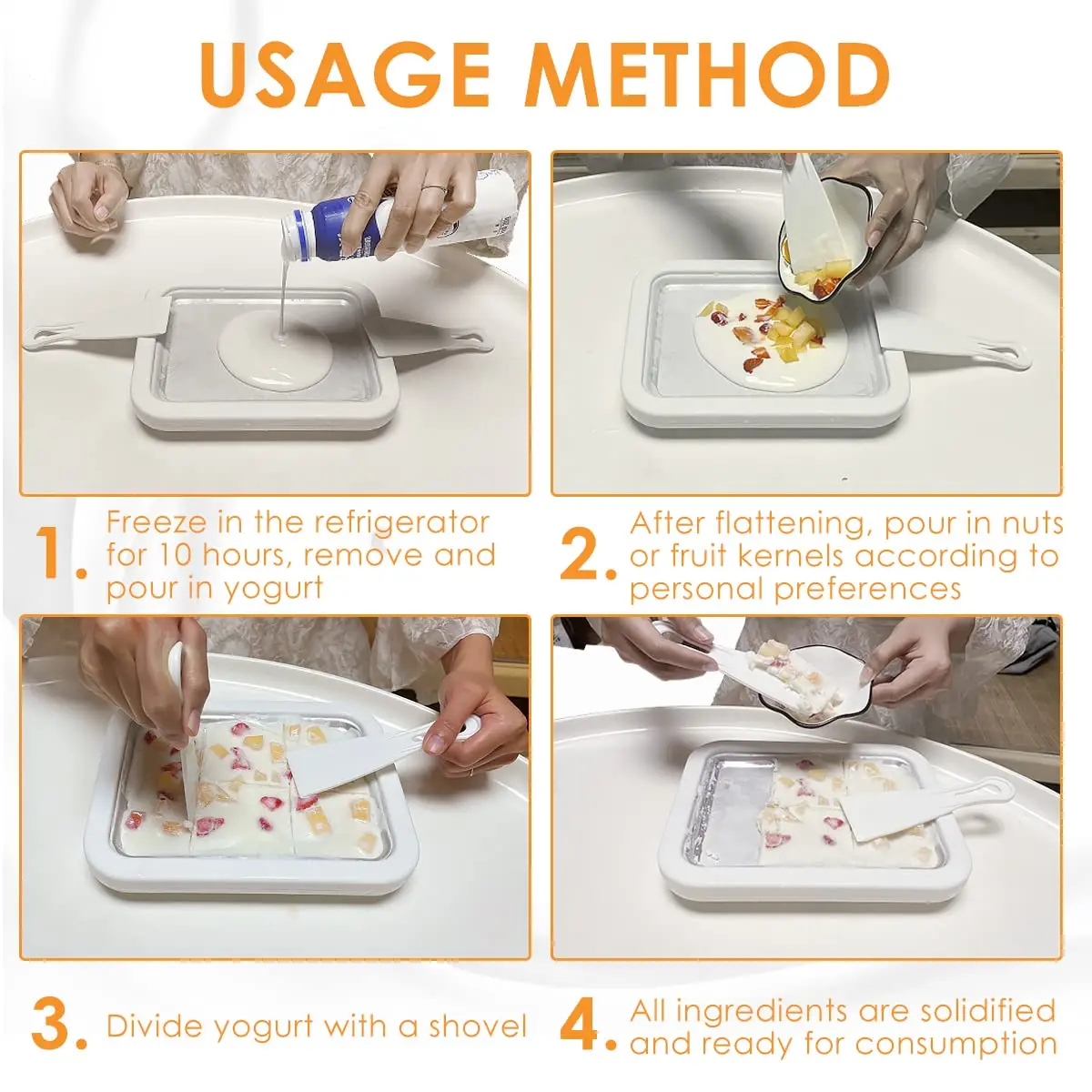 USAGE METHOD

1. Freeze in the refrigerator for 10 hours, remove and pour in yogurt

2. After flattening, pour in nuts or fruit kernels according to personal preferences

3. Divide yogurt with a shovel

4. All ingredients are solidified and ready for consumption