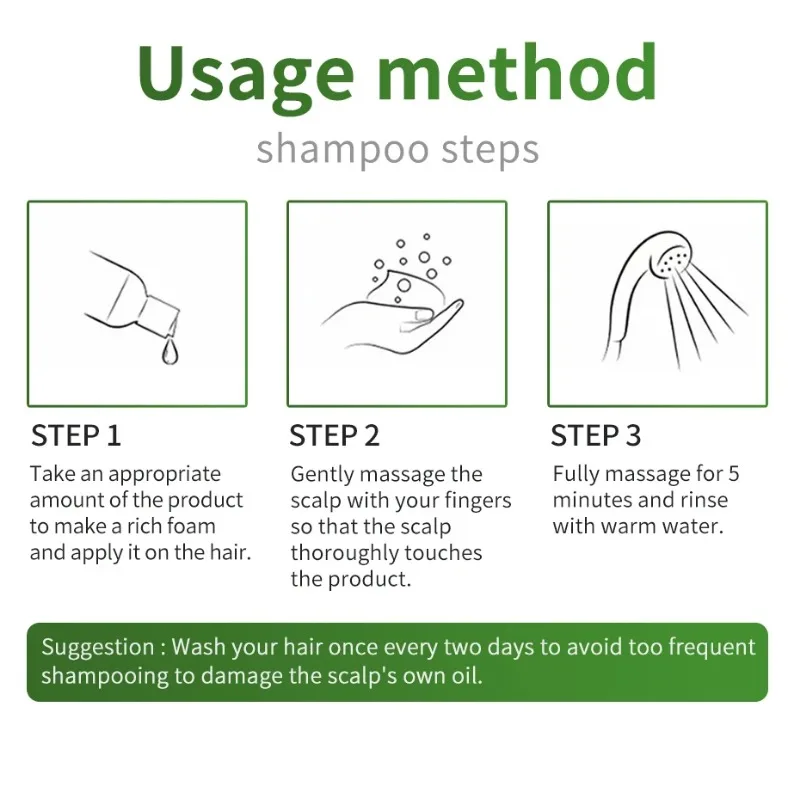 Usage method
shampoo steps

STEP 1
Take an appropriate amount of the product to make a rich foam and apply it on the hair.

STEP 2
Gently massage the scalp with your fingers so that the scalp thoroughly touches the product.

STEP 3
Fully massage for 5 minutes and rinse with warm water.

Suggestion : Wash your hair once every two days to avoid too frequent shampooing to damage the scalp's own oil.