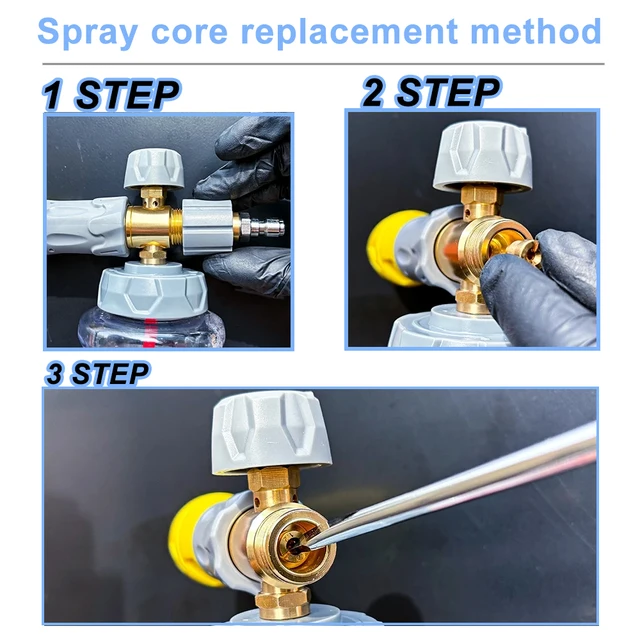 Spray core replacement method

1 STEP

2 STEP

3 STEP