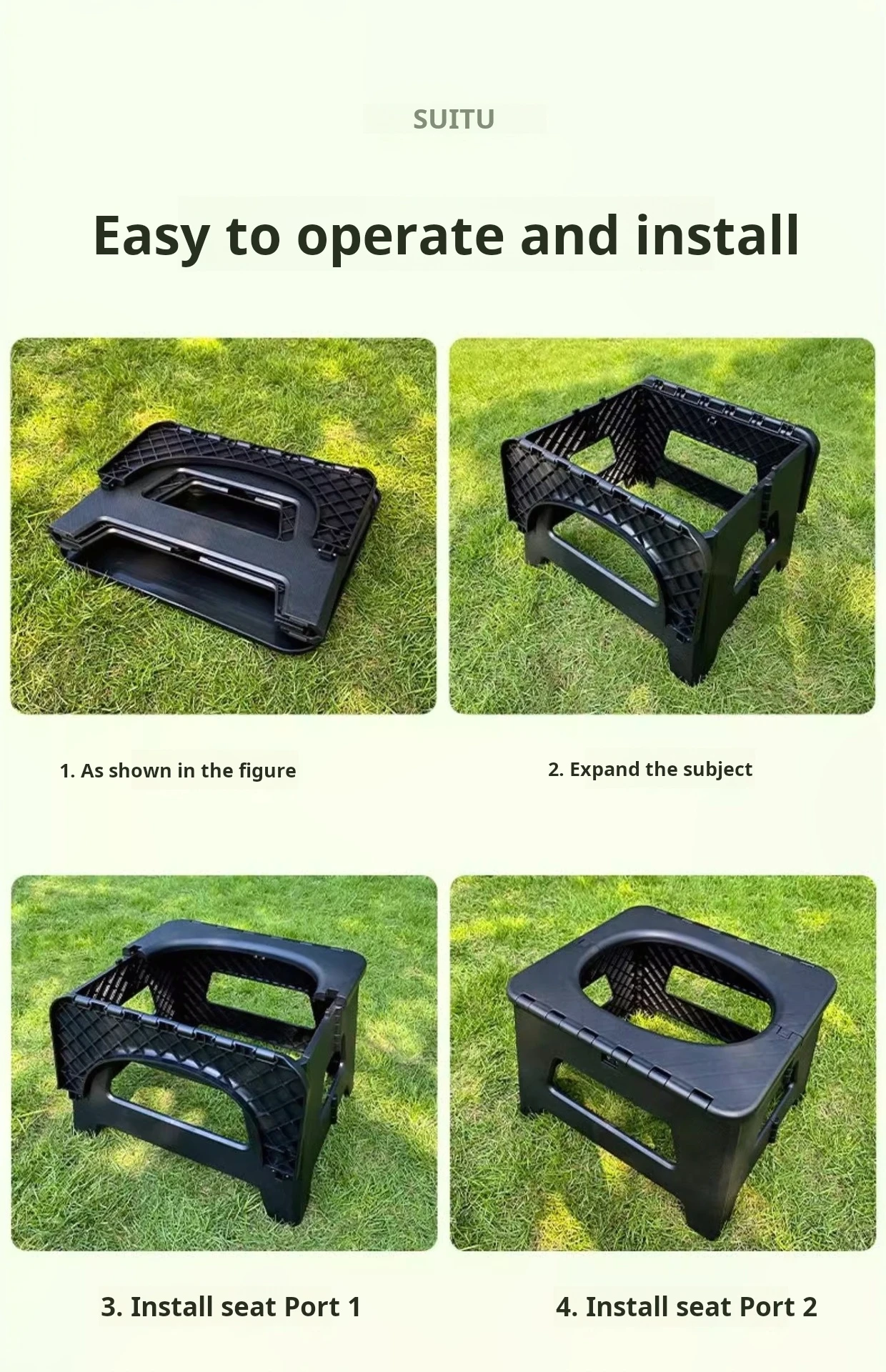 SUITU

Easy to operate and install

1. As shown in the figure

2. Expand the subject

3. Install seat Port 1

4. Install seat Port 2