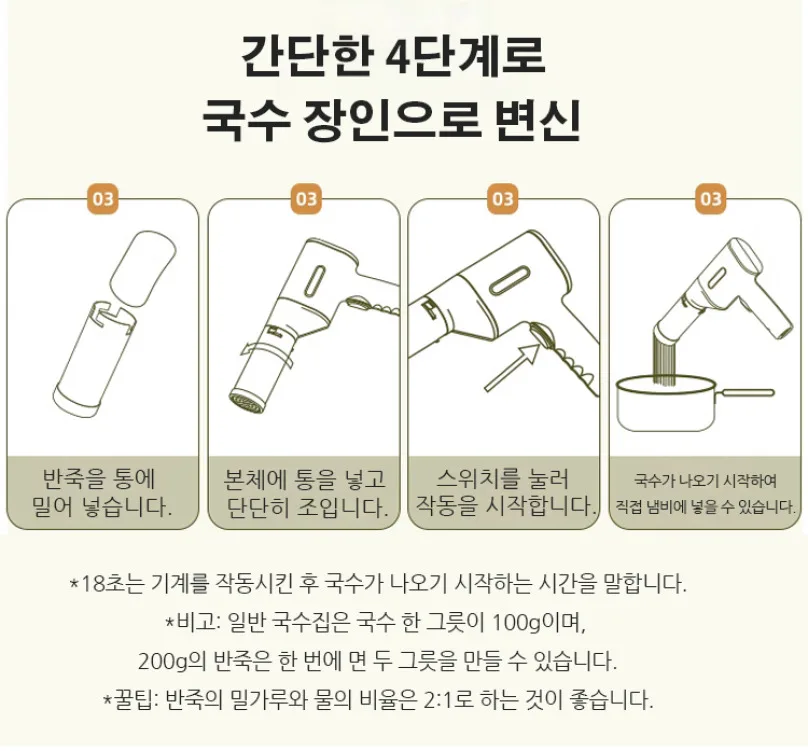 간단한 4단계로
국수 장인으로 변신

03

반죽을 통에
밀어 넣습니다.

03

본체에 통을 넣고
단단히 조입니다.

03

스위치를 눌러
작동을 시작합니다.

03

국수가 나오기 시작하여
직접 냄비에 넣을 수 있습니다.

*18초는 기계를 작동시킨 후 국수가 나오기 시작하는 시간을 말합니다.
*비고: 일반 국수집은 국수 한 그릇이 100g이며,
200g의 반죽은 한 번에 면 두 그릇을 만들 수 있습니다.
*꿀팁: 반죽의 밀가루와 물의 비율은 2:1로 하는 것이 좋습니다.