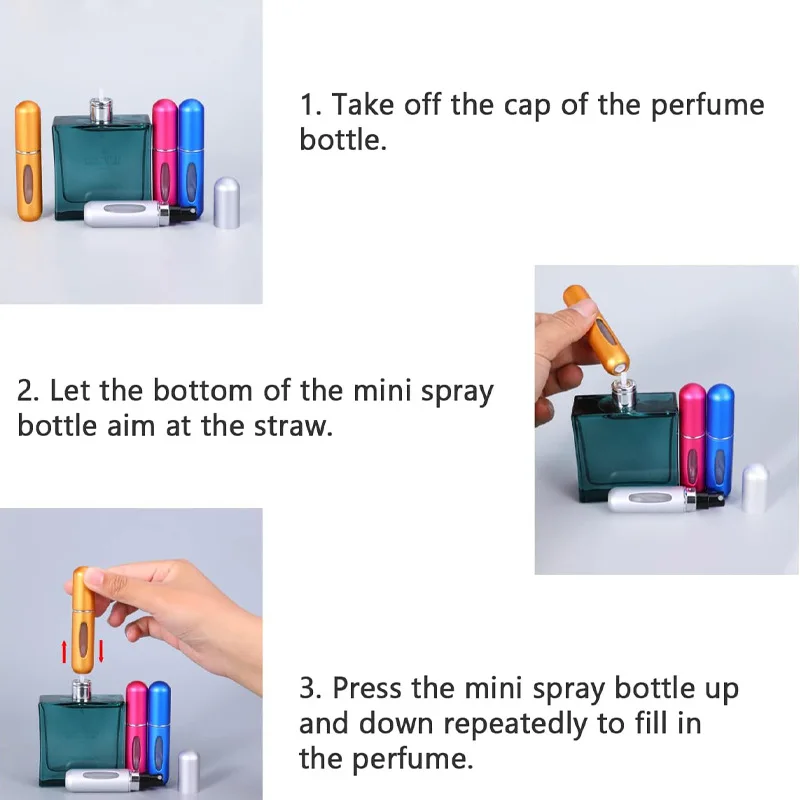 1. Take off the cap of the perfume bottle.

2. Let the bottom of the mini spray bottle aim at the straw.

3. Press the mini spray bottle up and down repeatedly to fill in the perfume.