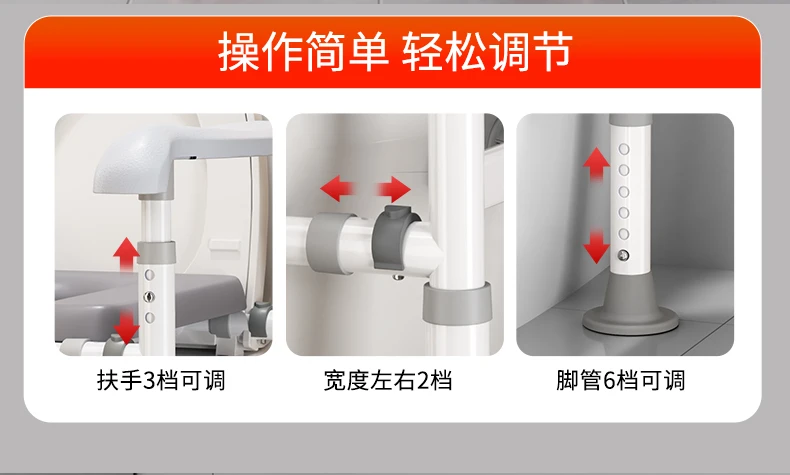 操作简单 轻松调节

扶手3档可调

宽度左右2档

脚管6档可调