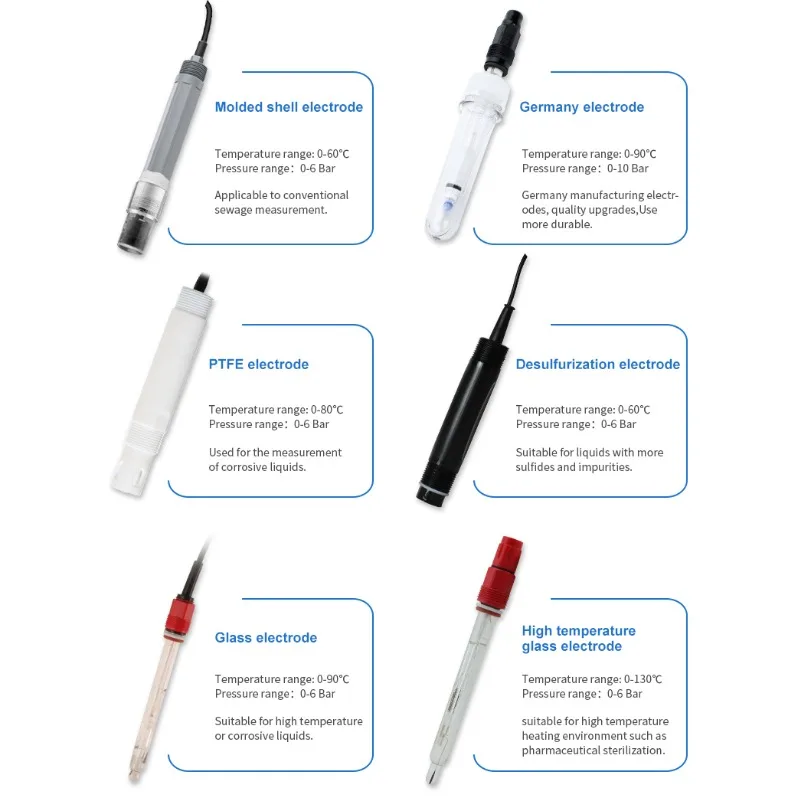 Molded shell electrode

Temperature range: 0-60℃
Pressure range：0-6 Bar

Applicable to conventional sewage measurement.

Germany electrode

Temperature range: 0-90℃
Pressure range：0-10 Bar

Germany manufacturing electrodes, quality upgrades,Use more durable.

PTFE electrode

Temperature range: 0-80℃
Pressure range：0-6 Bar

Used for the measurement of corrosive liquids.

Desulfurization electrode

Temperature range: 0-60℃
Pressure range：0-6 Bar

Suitable for liquids with more sulfides and impurities.

Glass electrode

Temperature range: 0-90℃
Pressure range：0-6 Bar

Suitable for high temperature or corrosive liquids.

High temperature glass electrode

Temperature range: 0-130℃
Pressure range：0-6 Bar

suitable for high temperature heating environment such as pharmaceutical sterilization.