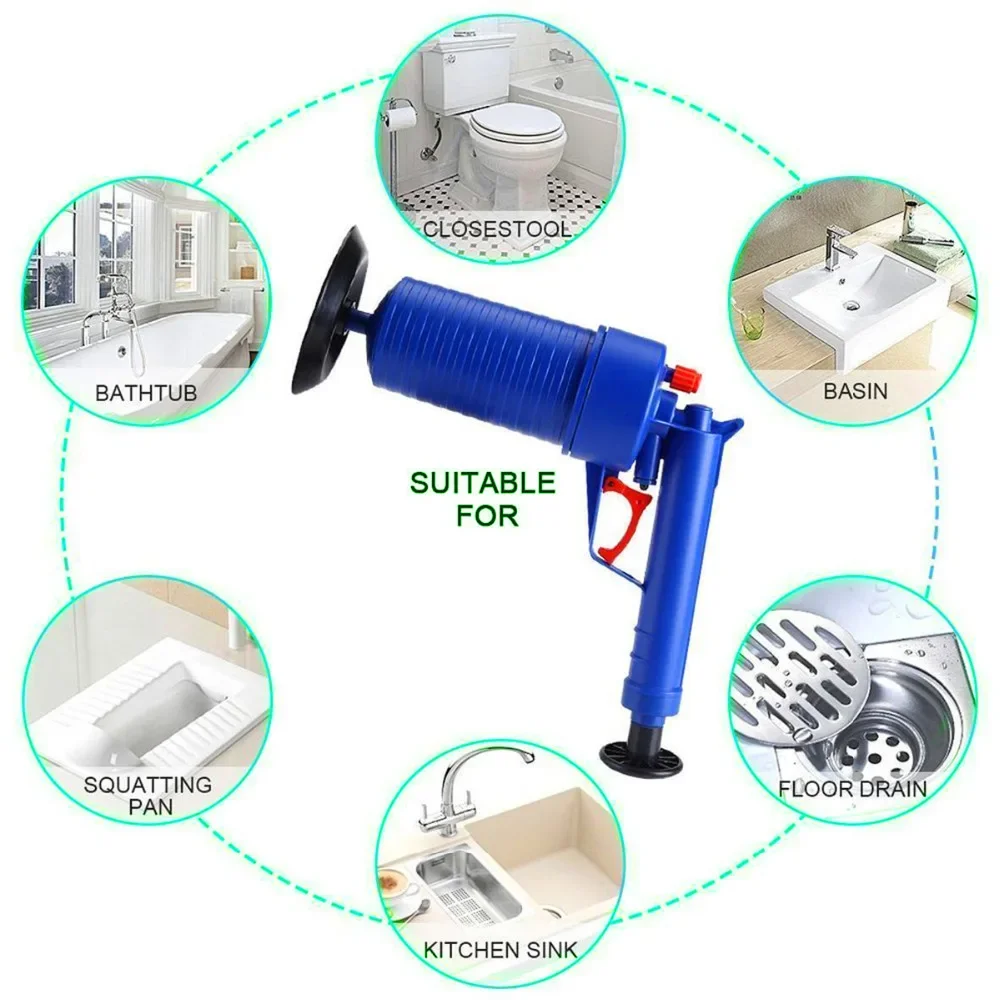 CLOSESTOOL

BATHTUB

BASIN

SUITABLE FOR

SQUATTING PAN

FLOOR DRAIN

KITCHEN SINK