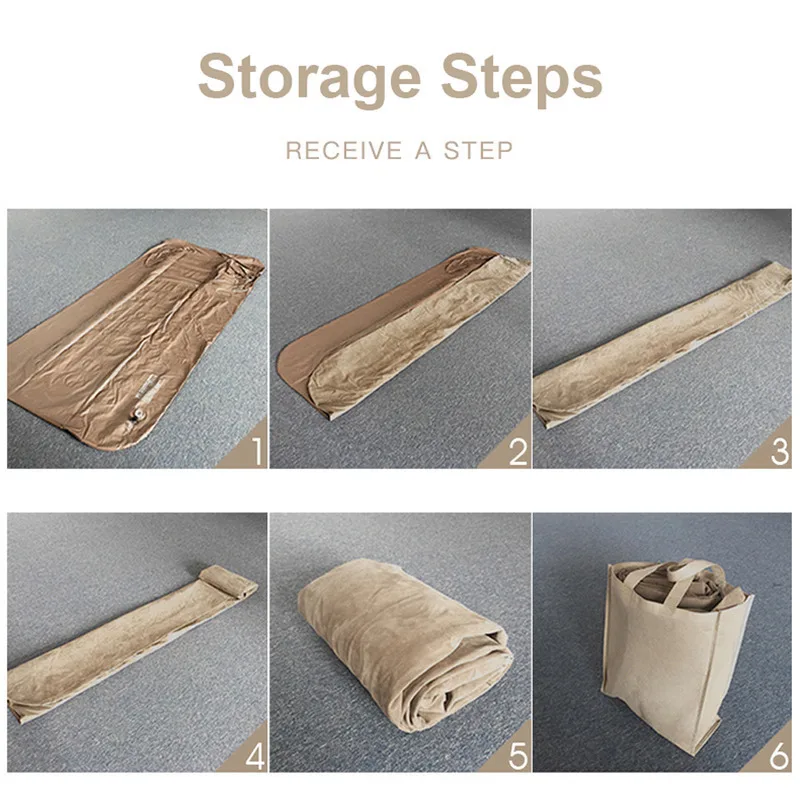 Storage Steps

RECEIVE A STEP

1

2

3

4

5

6