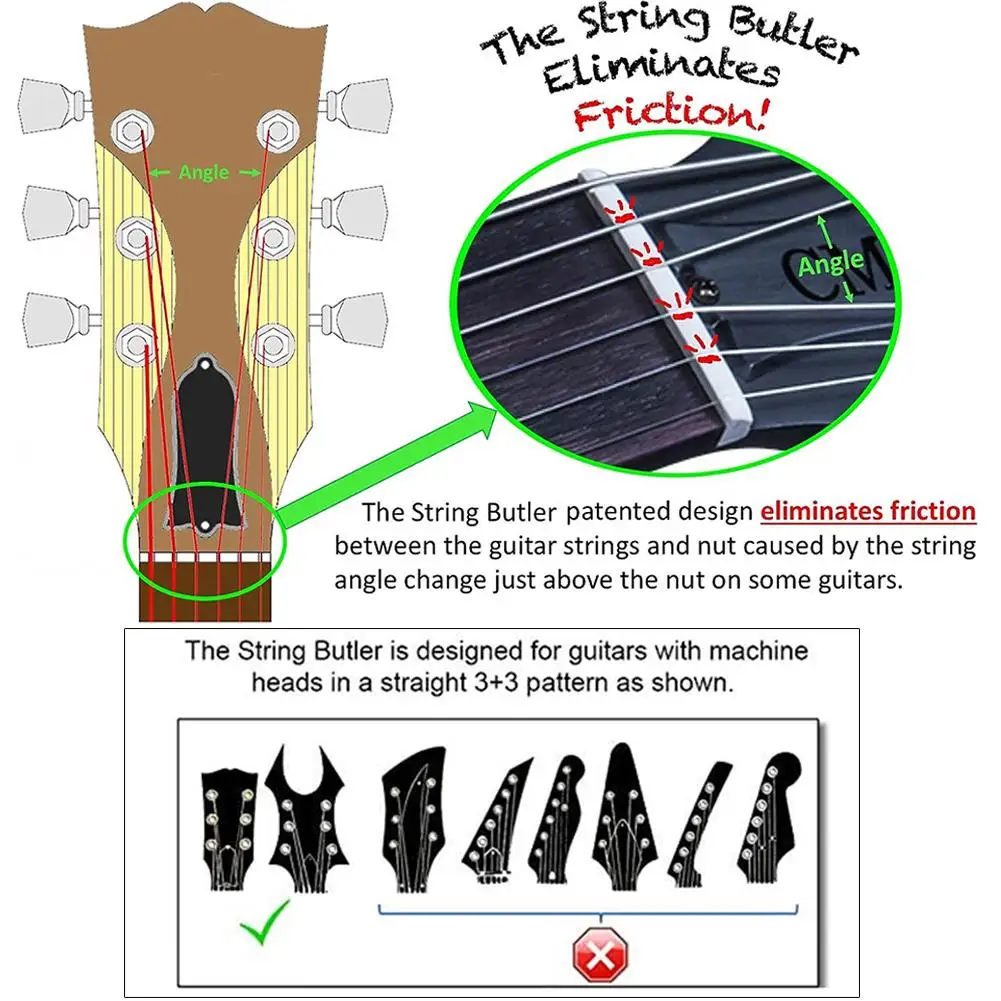 The String Butler Eliminates Friction!

Angle

Angle

The String Butler patented design eliminates friction between the guitar strings and nut caused by the string angle change just above the nut on some guitars.

The String Butler is designed for guitars with machine heads in a straight 3+3 pattern as shown.