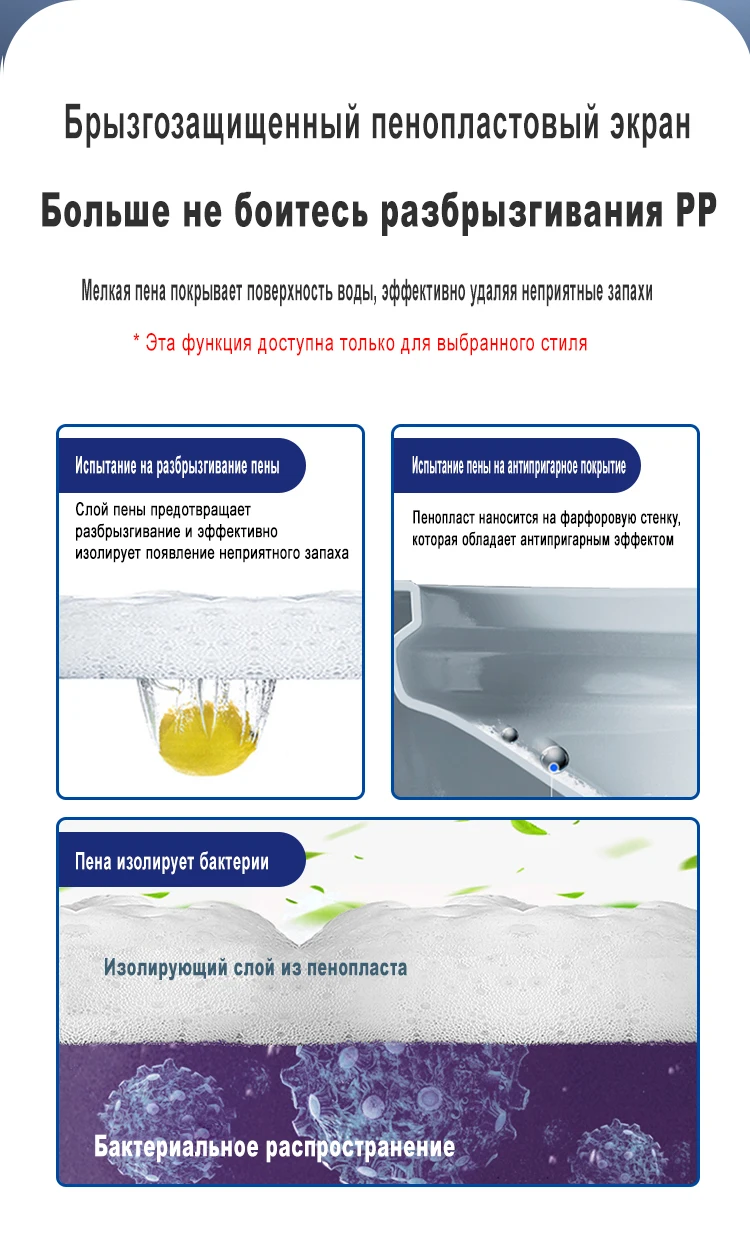 Брызгозащищенный пенопластовый экран

Больше не боитесь разбрызгивания PP

Мелкая пена покрывает поверхность воды, эффективно удаляя неприятные запахи

* Эта функция доступна только для выбранного стиля

Испытание на разбрызгивание пены

Слой пены предотвращает разбрызгивание и эффективно изолирует появление неприятного запаха

Испытание пены на антипригарное покрытие

Пенопласт наносится на фарфоровую стенку, которая обладает антипригарным эффектом

Пена изолирует бактерии

Изолирующий слой из пенопласта

Бактериальное распространение