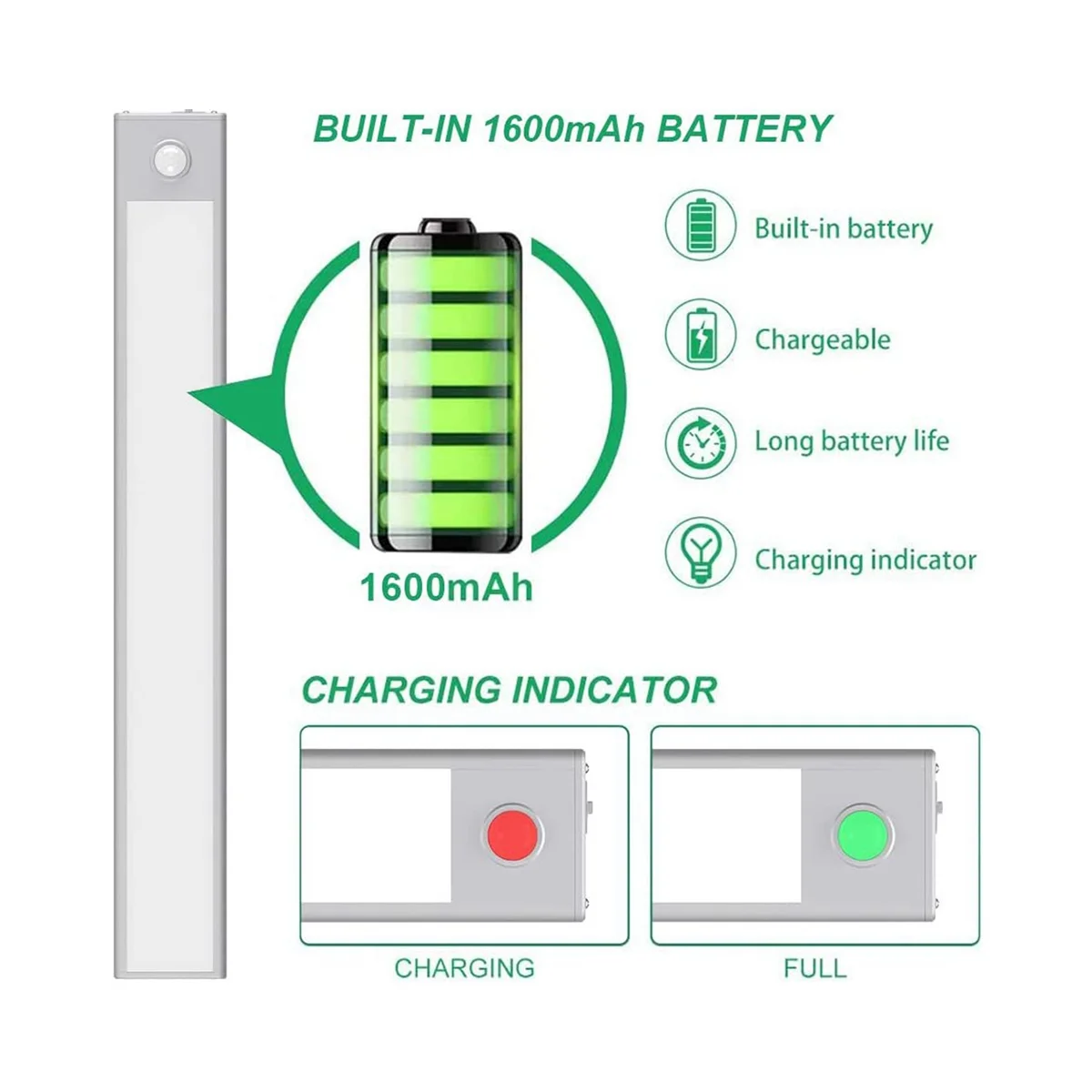 BUILT-IN 1600mAh BATTERY

1600mAh

Built-in battery

Chargeable

Long battery life

Charging indicator

CHARGING INDICATOR

CHARGING

FULL