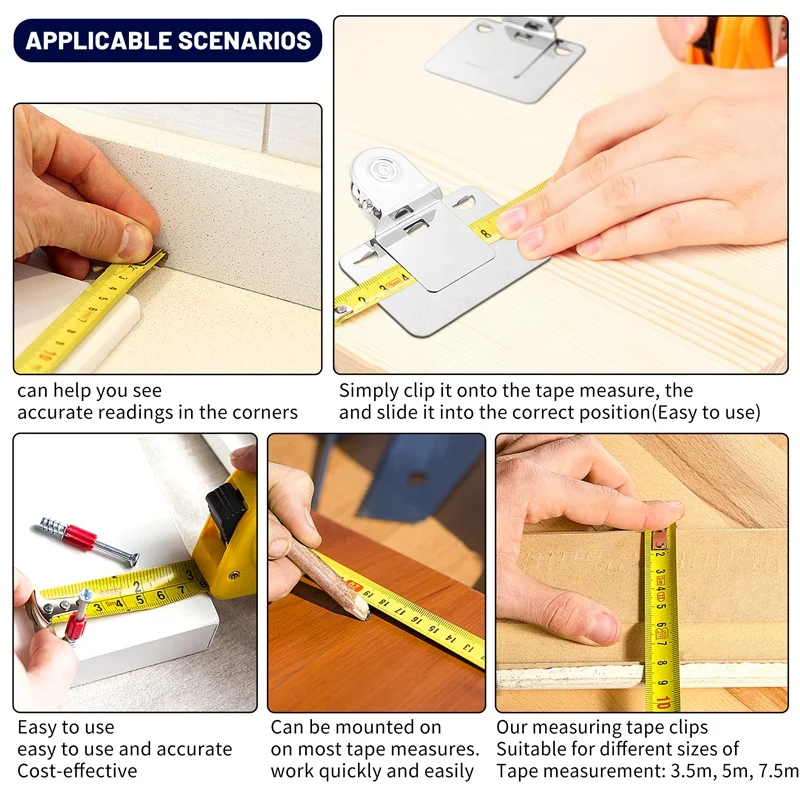 APPLICABLE SCENARIOS

can help you see
accurate readings in the corners

Simply clip it onto the tape measure, the
and slide it into the correct position(Easy to use)

Easy to use
easy to use and accurate
Cost-effective

Can be mounted on
on most tape measures.
work quickly and easily

Our measuring tape clips
Suitable for different sizes of
Tape measurement: 3.5m, 5m, 7.5m