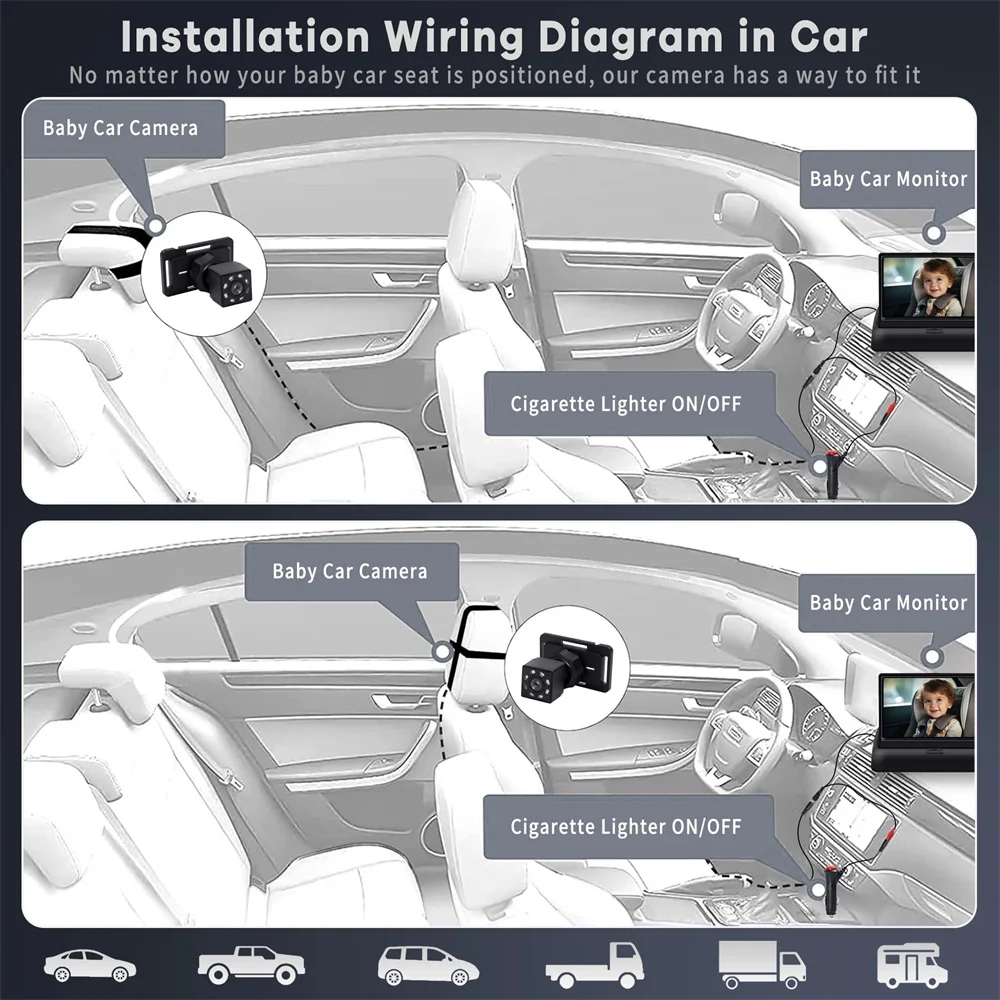 Installation Wiring Diagram in Car

No matter how your baby car seat is positioned, our camera has a way to fit it

Baby Car Camera

Baby Car Monitor

Cigarette Lighter ON/OFF

Baby Car Camera

Baby Car Monitor

Cigarette Lighter ON/OFF