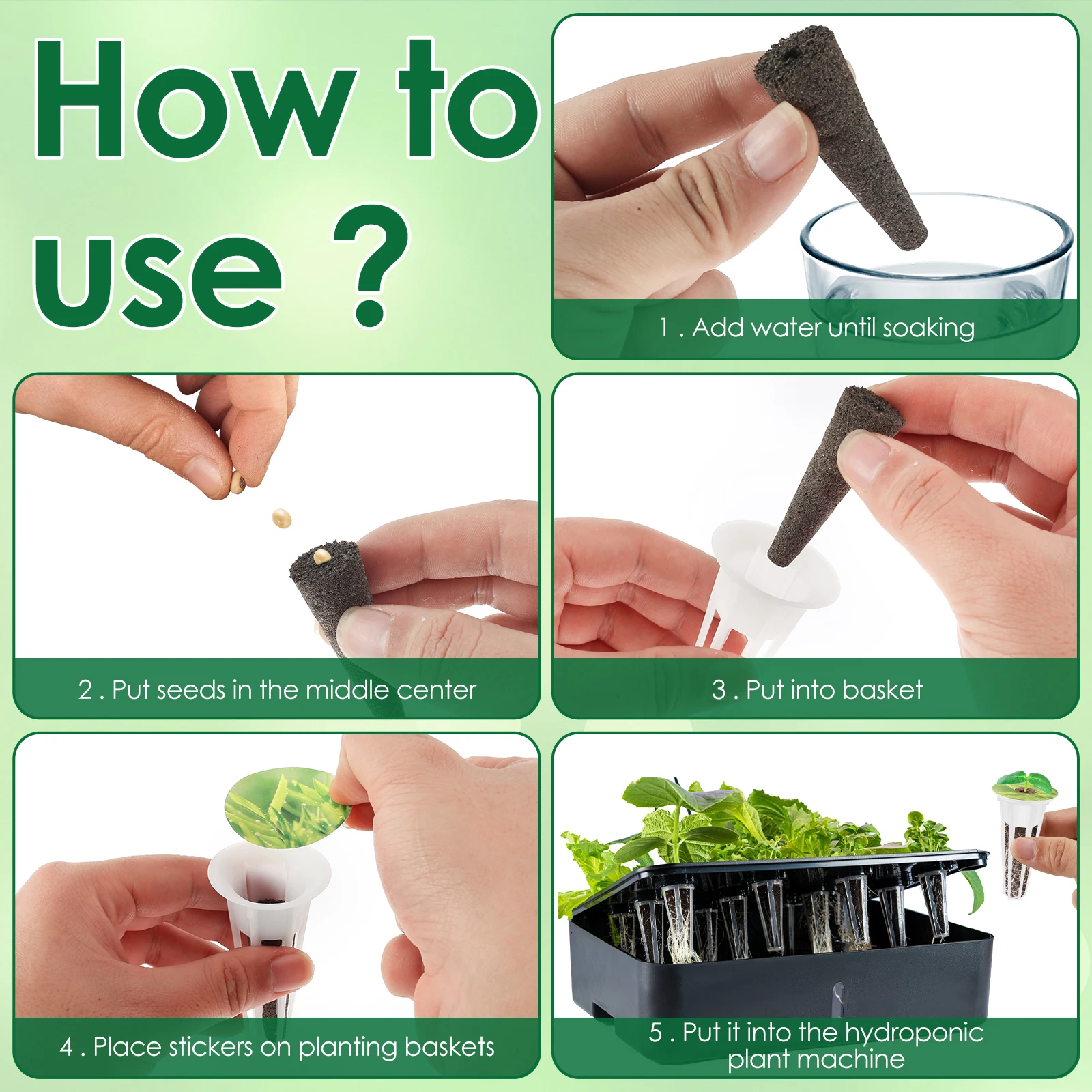 How to use ?

1 . Add water until soaking

2 . Put seeds in the middle center

3 . Put into basket

4 . Place stickers on planting baskets

5 . Put it into the hydroponic plant machine