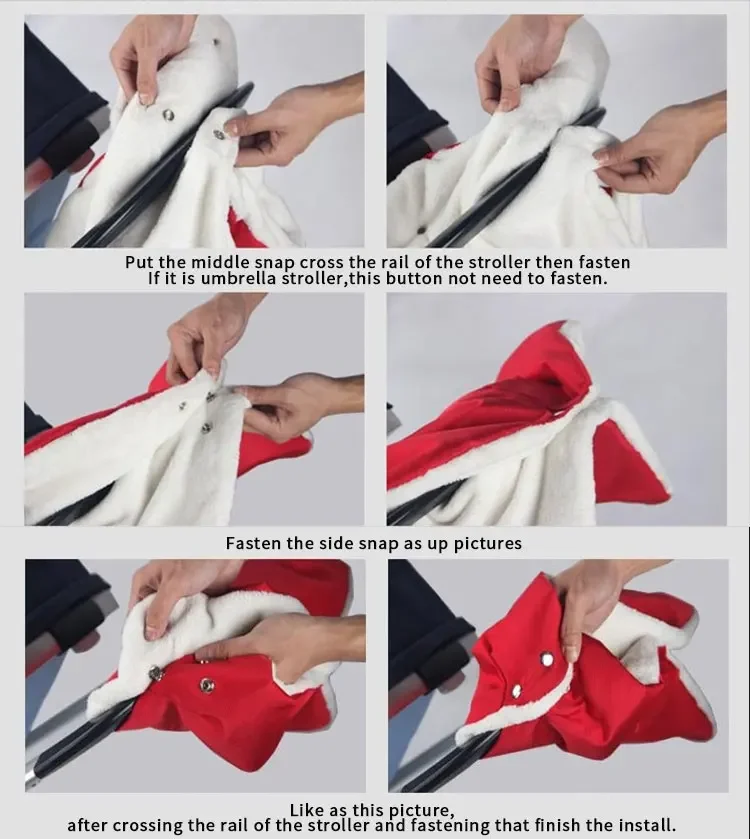 Put the middle snap cross the rail of the stroller then fasten
If it is umbrella stroller,this button not need to fasten.

Fasten the side snap as up pictures

Like as this picture,
after crossing the rail of the stroller and fastening that finish the install.