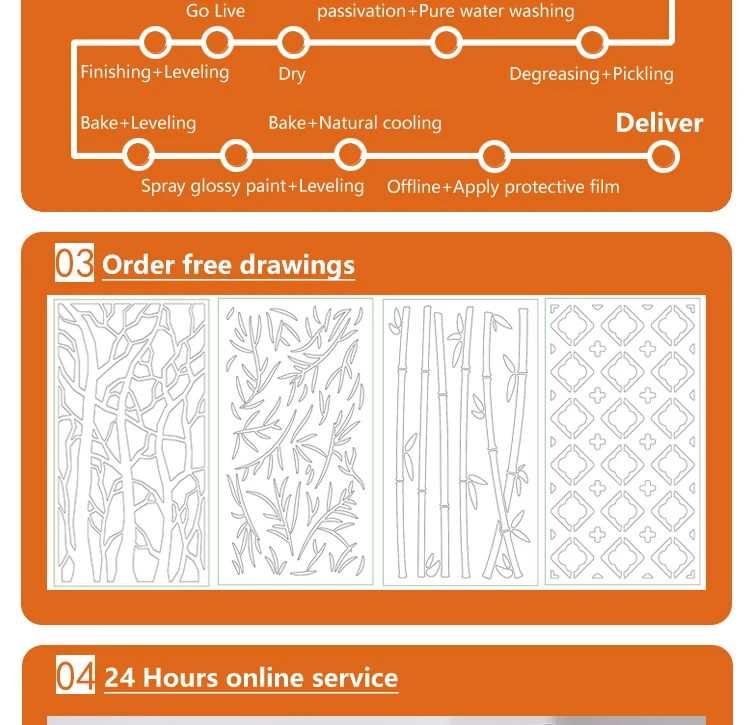 Go Live

passivation+Pure water washing

Finishing+Leveling

Dry

Degreasing+Pickling

Bake+Leveling

Bake+Natural cooling

Deliver

Spray glossy paint+Leveling

Offline+Apply protective film

03 Order free drawings

04 24 Hours online service