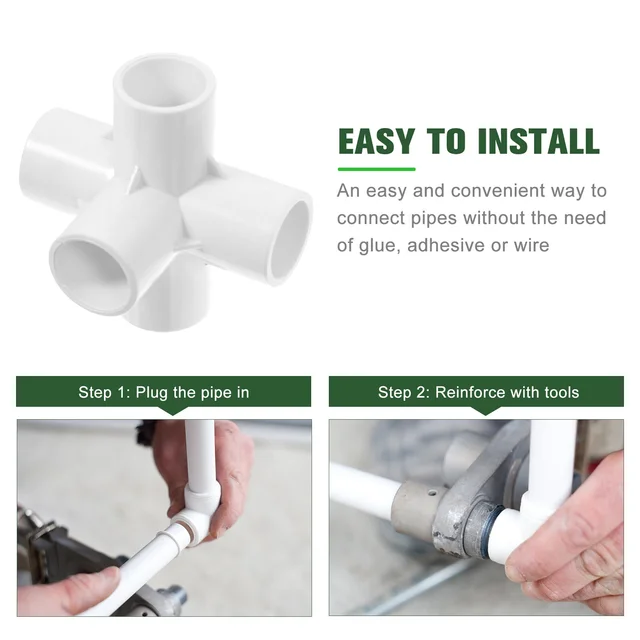 EASY TO INSTALL

An easy and convenient way to connect pipes without the need of glue, adhesive or wire

Step 1: Plug the pipe in

Step 2: Reinforce with tools