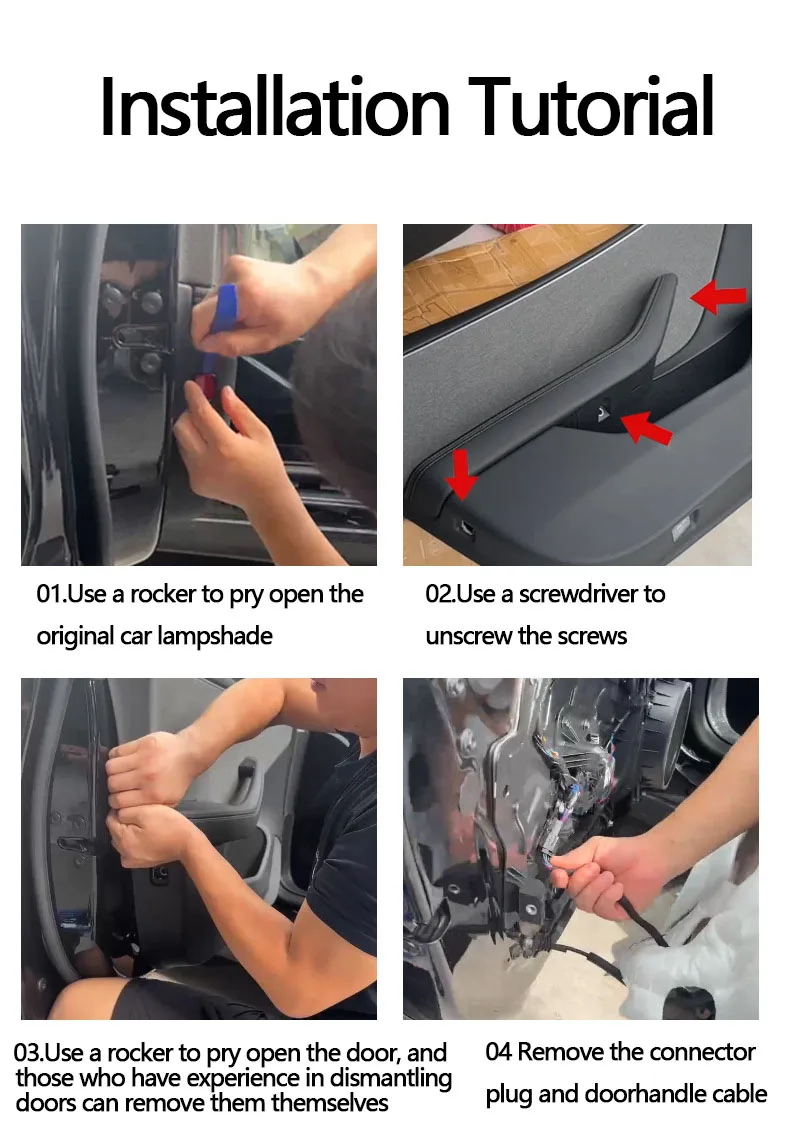 Installation Tutorial

01.Use a rocker to pry open the original car lampshade

02.Use a screwdriver to unscrew the screws

03.Use a rocker to pry open the door, and those who have experience in dismantling doors can remove them themselves

04 Remove the connector plug and doorhandle cable