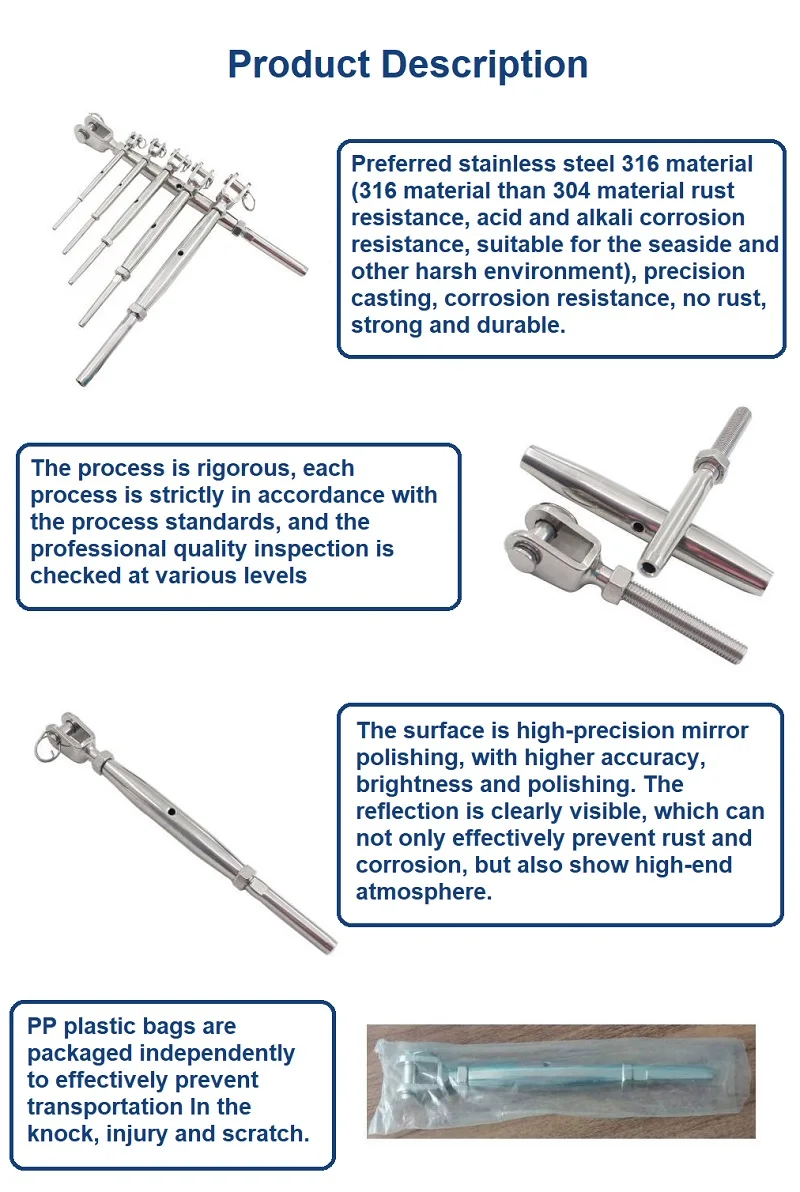 Product Description

Preferred stainless steel 316 material (316 material than 304 material rust resistance, acid and alkali corrosion resistance, suitable for the seaside and other harsh environment), precision casting, corrosion resistance, no rust, strong and durable.

The process is rigorous, each process is strictly in accordance with the process standards, and the professional quality inspection is checked at various levels

The surface is high-precision mirror polishing, with higher accuracy, brightness and polishing. The reflection is clearly visible, which can not only effectively prevent rust and corrosion, but also show high-end atmosphere.

PP plastic bags are packaged independently to effectively prevent transportation In the knock, injury and scratch.