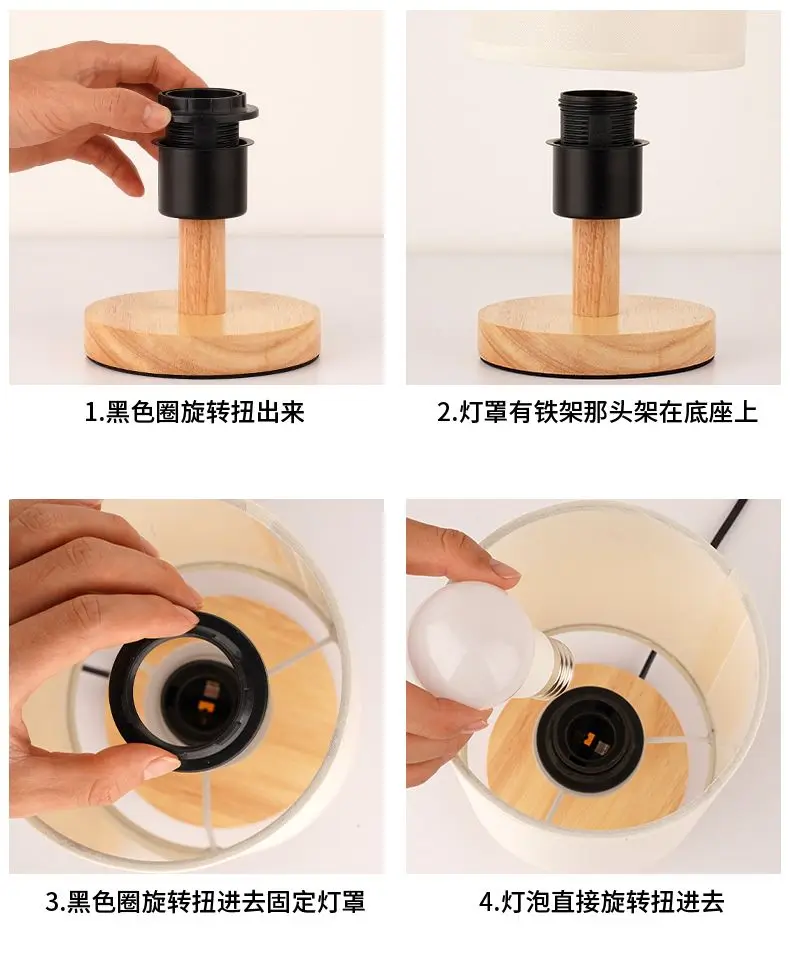 1.黑色圈旋转扭出来

2.灯罩有铁架那头架在底座上

3.黑色圈旋转扭进去固定灯罩

4.灯泡直接旋转扭进去