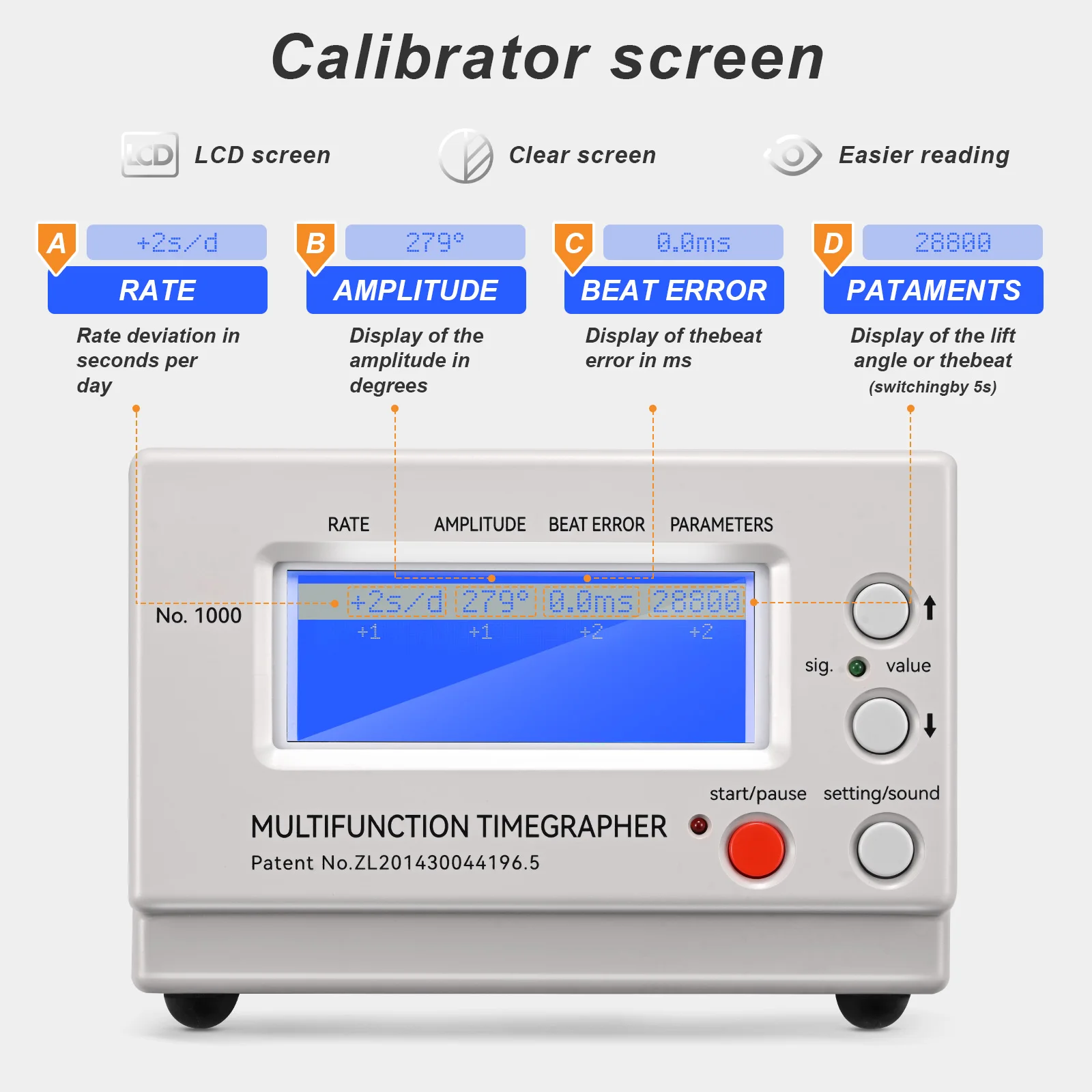 Calibrator screen

LCD LCD screen

Clear screen

Easier reading

A +2s/d RATE Rate deviation in seconds per day

B 279° AMPLITUDE Display of the amplitude in degrees

C 0.0ms BEAT ERROR Display of thebeat error in ms

D 28800 PATAMENTS Display of the lift angle or thebeat (switchingby 5s)

RATE AMPLITUDE BEAT ERROR PARAMETERS

No. 1000

+2s/d 279° 0.0ms 28800
+1 +1 +2 +2

sig. value

start/pause setting/sound

MULTIFUNCTION TIMEGRAPHER
Patent No.ZL201430044196.5