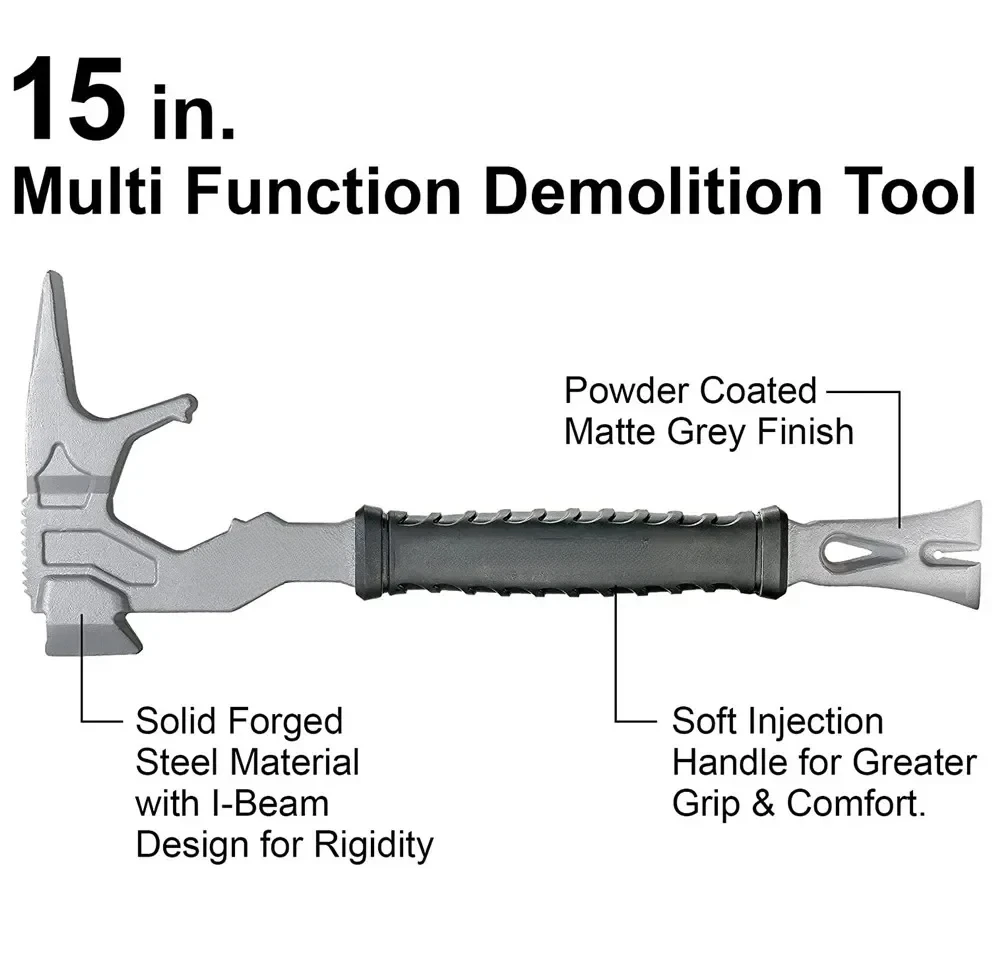 15 in.
Multi Function Demolition Tool

Powder Coated
Matte Grey Finish

Solid Forged
Steel Material
with I-Beam
Design for Rigidity

Soft Injection
Handle for Greater
Grip & Comfort.