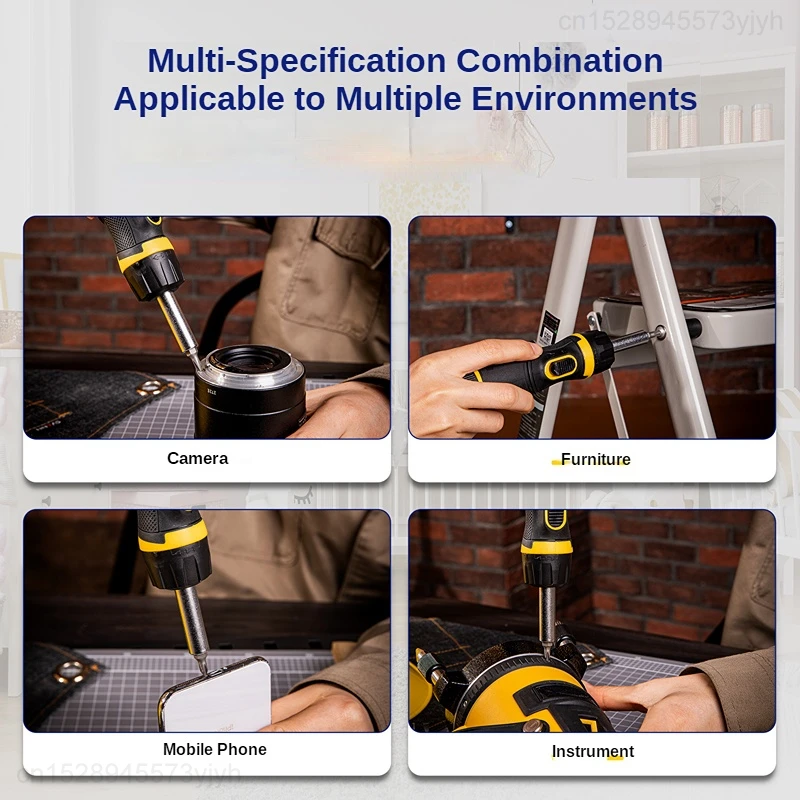 cn1528945573yjyh

Multi-Specification Combination Applicable to Multiple Environments

Camera

Furniture

Mobile Phone

Instrument

cn1528945573yjyh