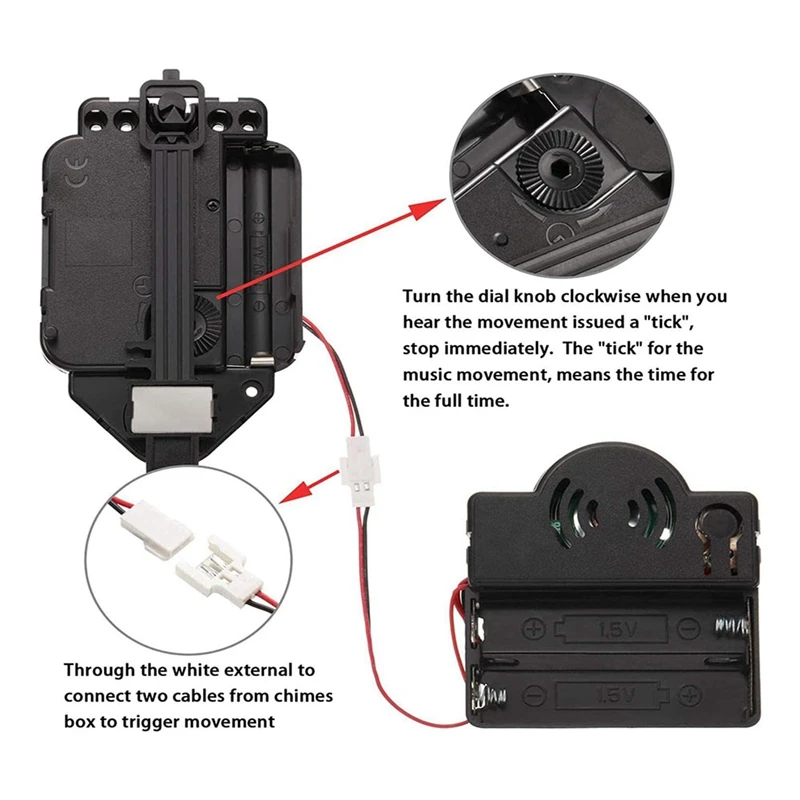 CE

Turn the dial knob clockwise when you hear the movement issued a "tick", stop immediately. The "tick" for the music movement, means the time for the full time.

Through the white external to connect two cables from chimes box to trigger movement

1.5V

1.5V