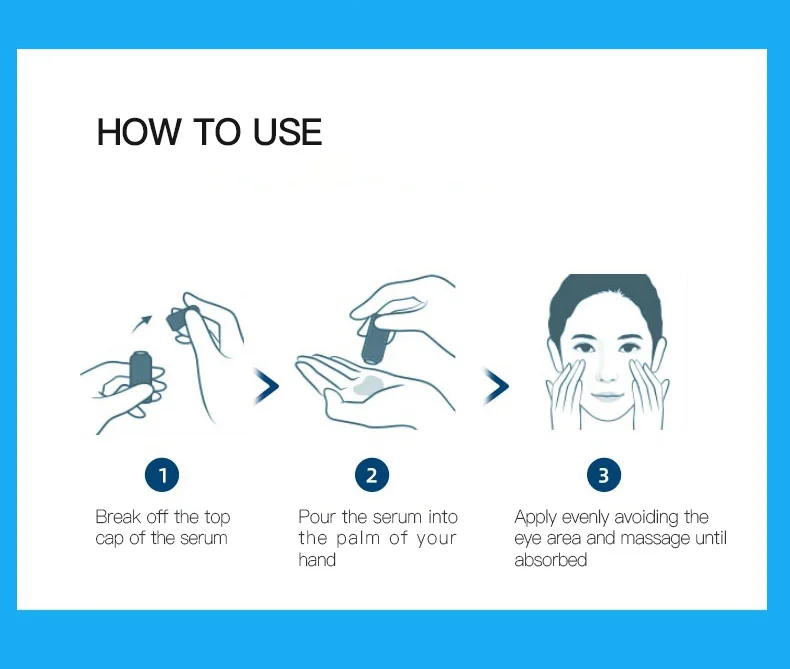 HOW TO USE

1

Break off the top cap of the serum

2

Pour the serum into the palm of your hand

3

Apply evenly avoiding the eye area and massage until absorbed