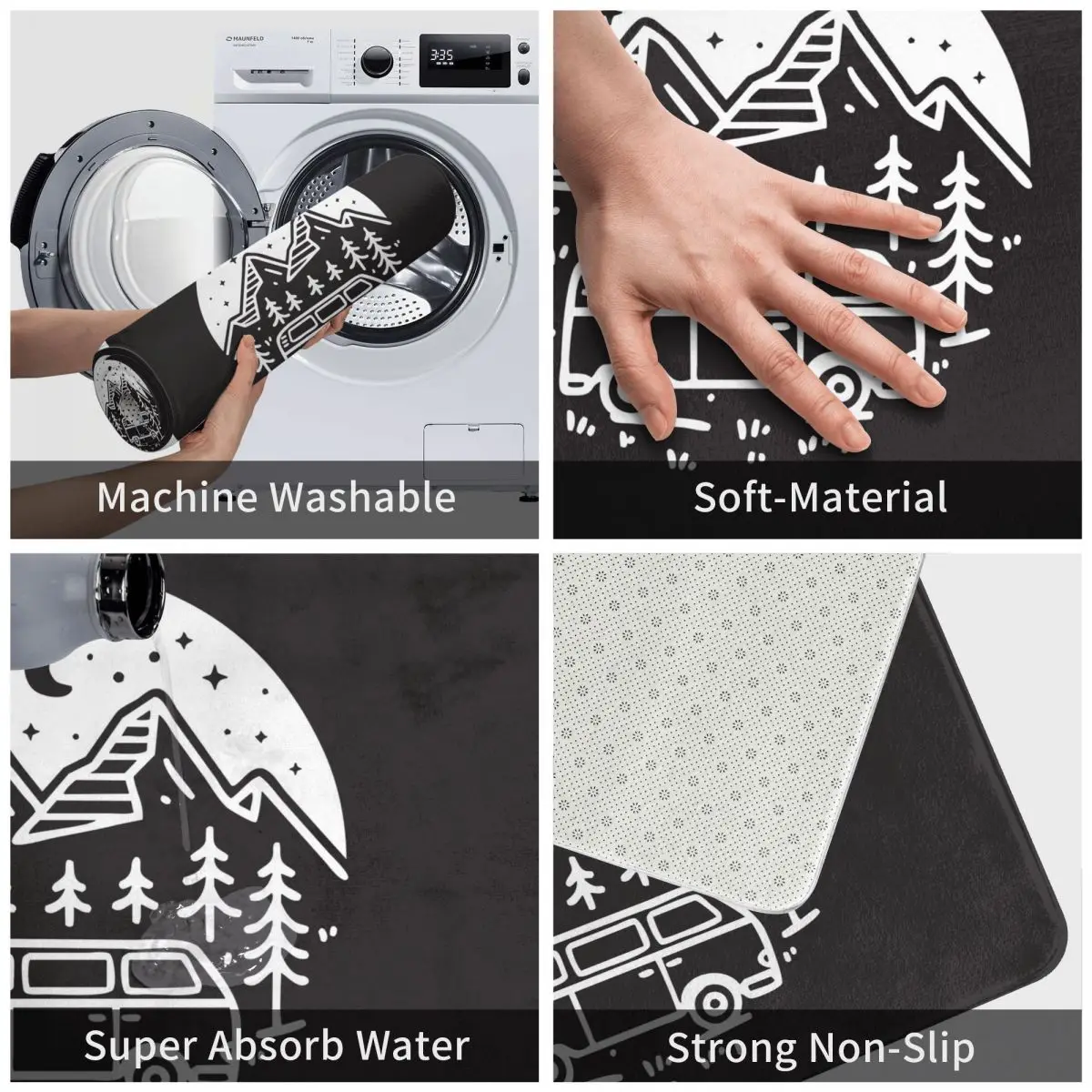 MAUNFELD

3:35

Machine Washable

Soft-Material

Super Absorb Water

Strong Non-Slip