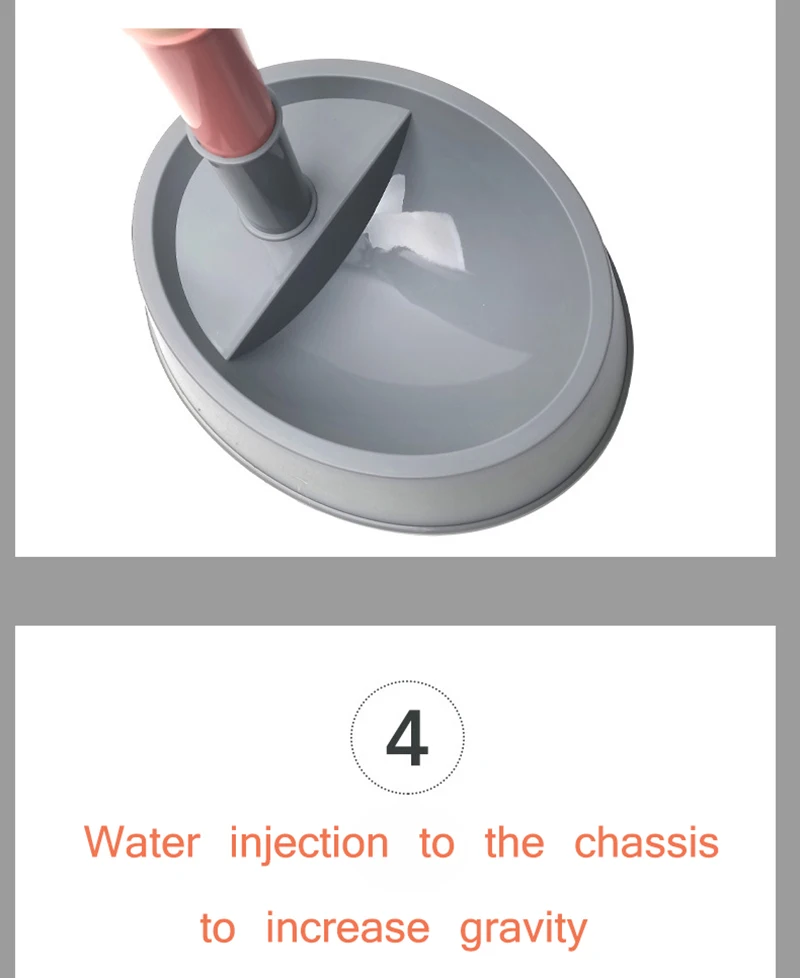 4

Water injection to the chassis to increase gravity