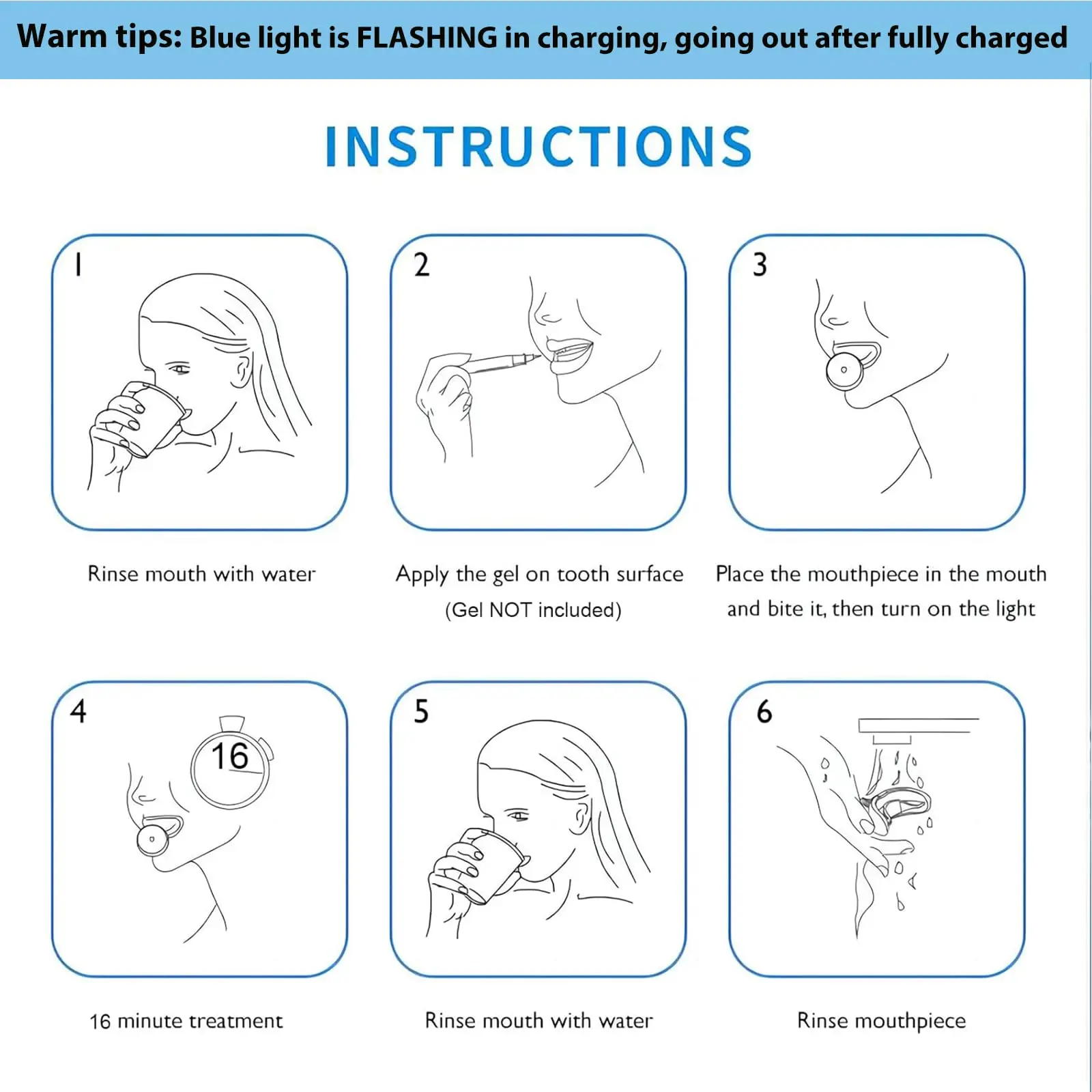 Warm tips: Blue light is FLASHING in charging, going out after fully charged

INSTRUCTIONS

1

Rinse mouth with water

2

Apply the gel on tooth surface (Gel NOT included)

3

Place the mouthpiece in the mouth and bite it, then turn on the light

4

16

16 minute treatment

5

Rinse mouth with water

6

Rinse mouthpiece