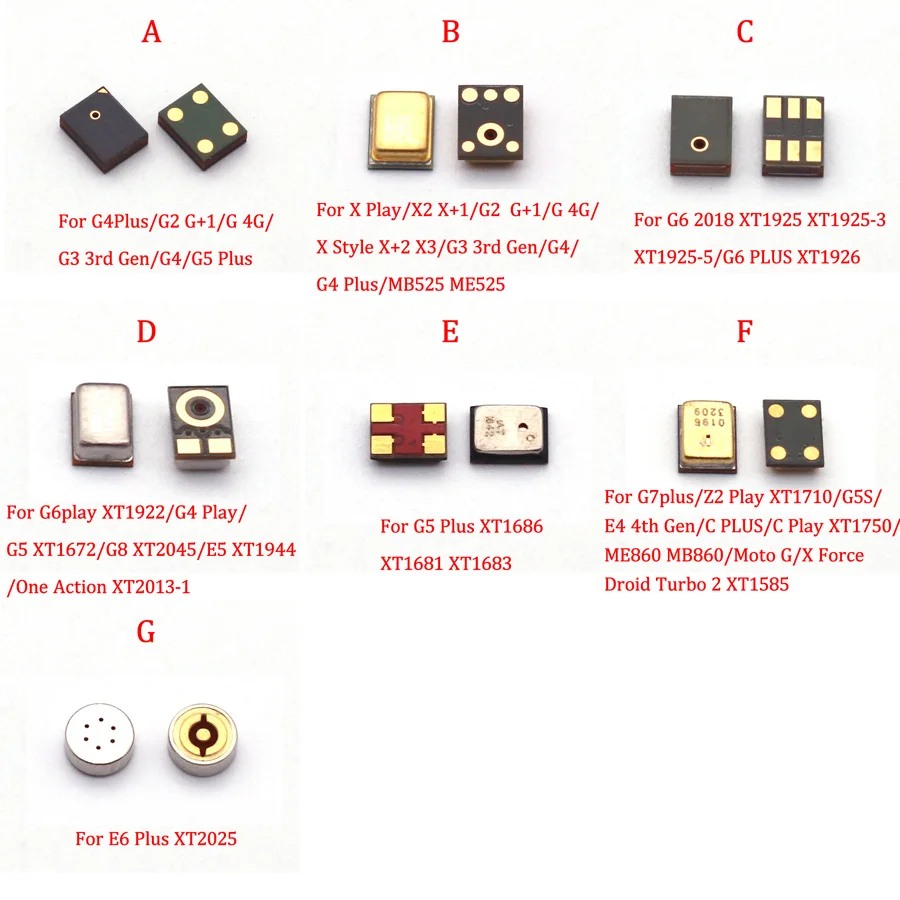 A

For G4Plus/G2 G+1/G 4G/ G3 3rd Gen/G4/G5 Plus

B

For X Play/X2 X+1/G2 G+1/G 4G/ X Style X+2 X3/G3 3rd Gen/G4/ G4 Plus/MB525 ME525

C

For G6 2018 XT1925 XT1925-3 XT1925-5/G6 PLUS XT1926

D

For G6play XT1922/G4 Play/ G5 XT1672/G8 XT2045/E5 XT1944 /One Action XT2013-1

E

For G5 Plus XT1686 XT1681 XT1683

F

3209
0196

For G7plus/Z2 Play XT1710/G5S/ E4 4th Gen/C PLUS/C Play XT1750/ ME860 MB860/Moto G/X Force Droid Turbo 2 XT1585

G

For E6 Plus XT2025