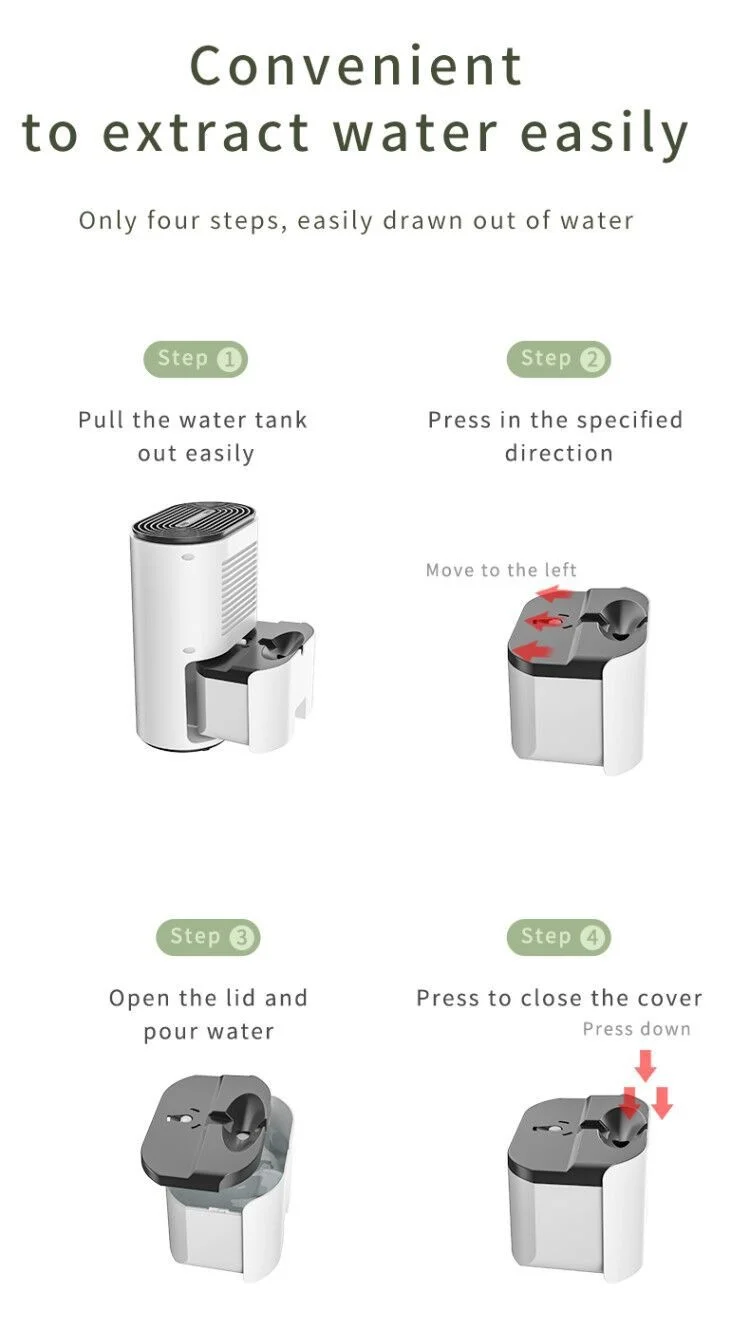 Convenient to extract water easily

Only four steps, easily drawn out of water

Step 1

Pull the water tank out easily

Step 2

Press in the specified direction

Move to the left

Step 3

Open the lid and pour water

Step 4

Press to close the cover

Press down