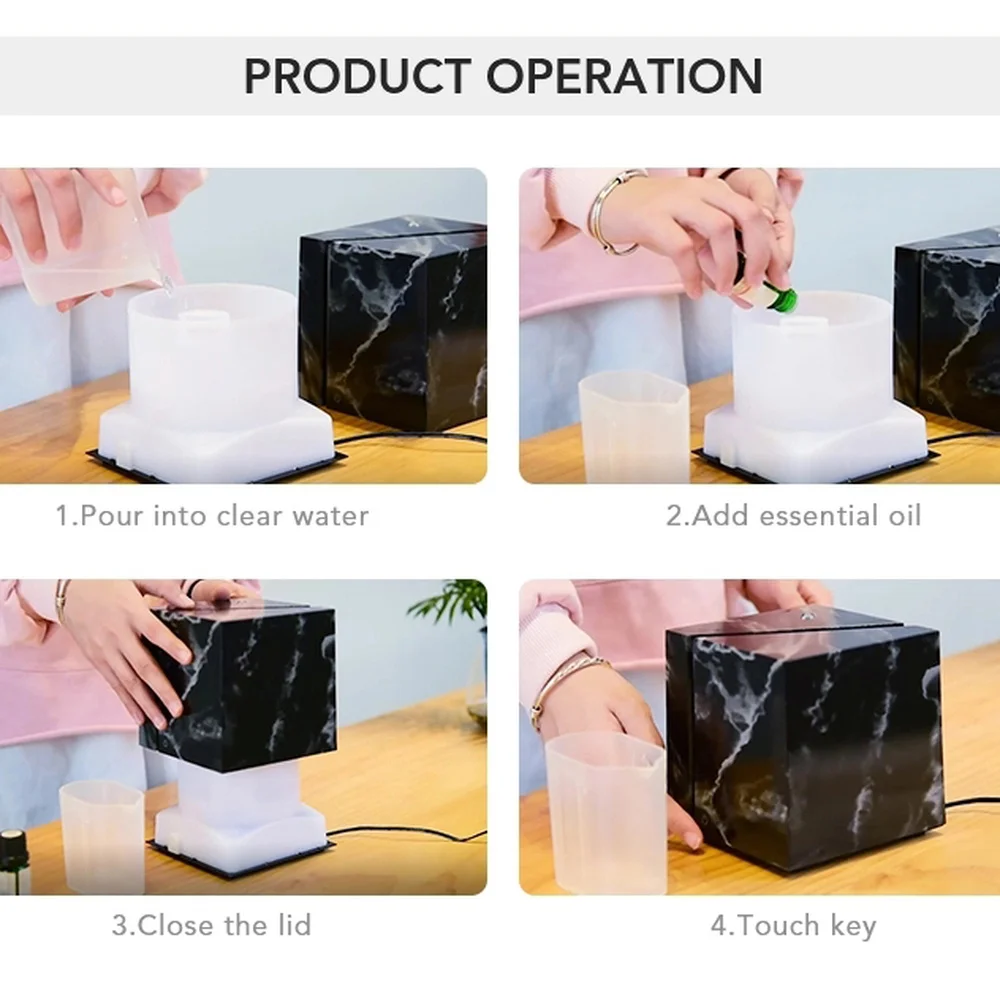 PRODUCT OPERATION

1.Pour into clear water

2.Add essential oil

3.Close the lid

4.Touch key