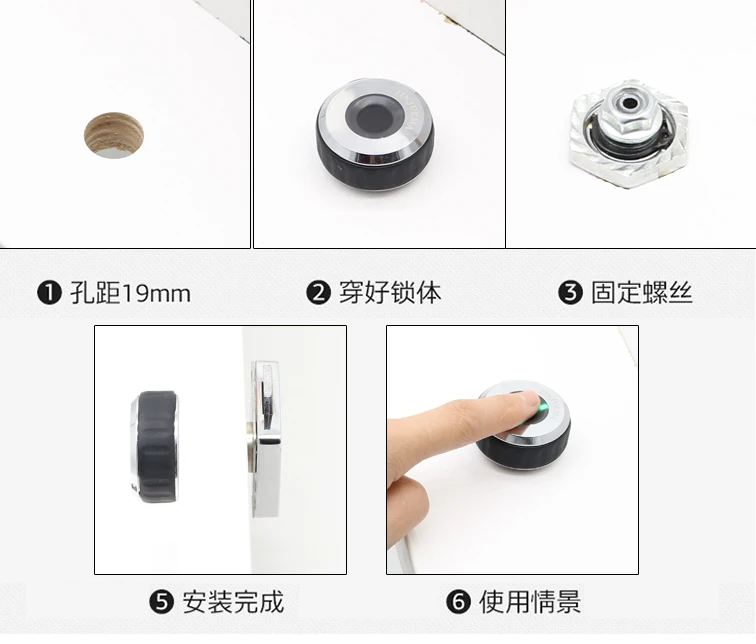 ❶ 孔距19mm

❷ 穿好锁体

❸ 固定螺丝

❺ 安装完成

❻ 使用情景