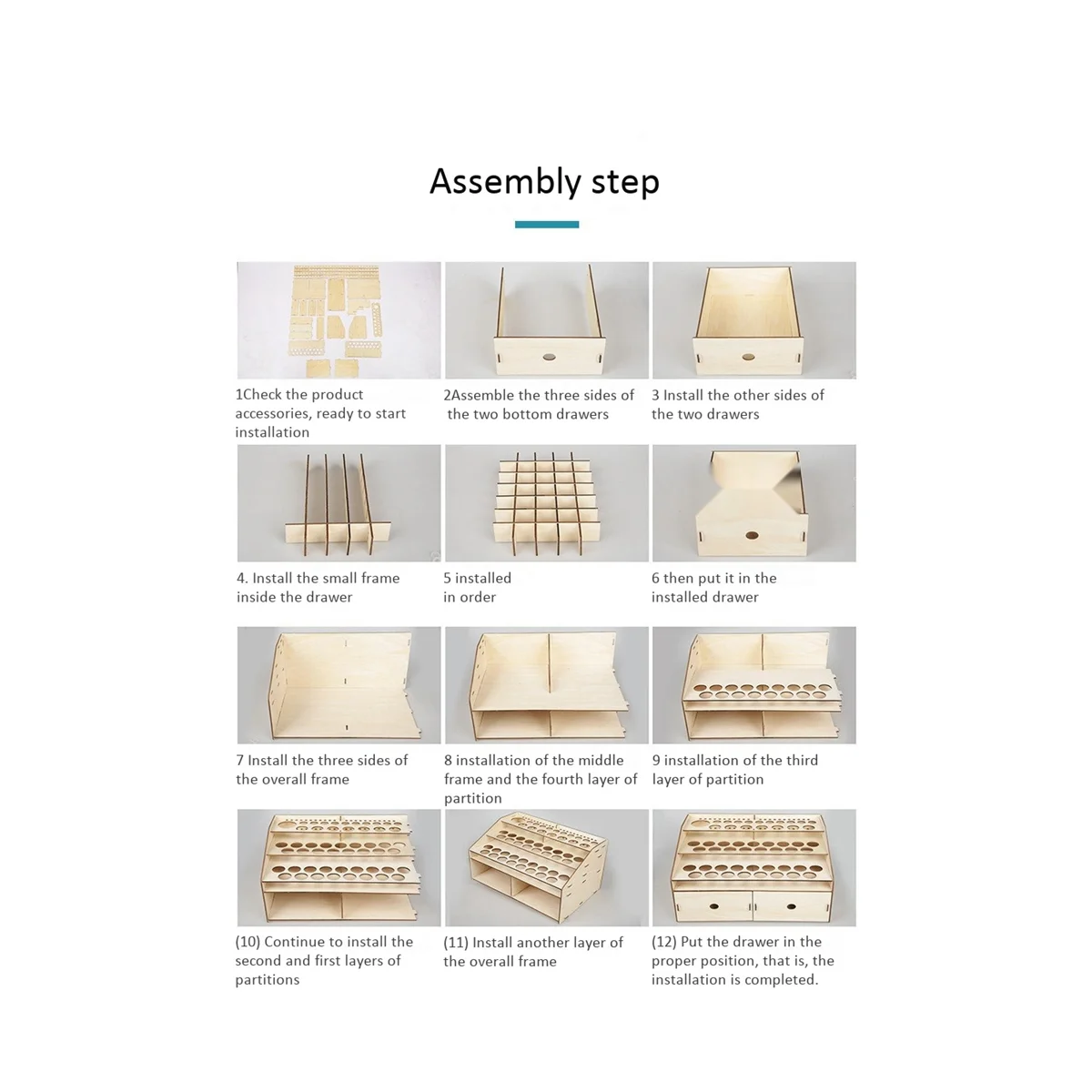 Assembly step

1Check the product accessories, ready to start installation

2Assemble the three sides of the two bottom drawers

3 Install the other sides of the two drawers

4. Install the small frame inside the drawer

5 installed in order

6 then put it in the installed drawer

7 Install the three sides of the overall frame

8 installation of the middle frame and the fourth layer of partition

9 installation of the third layer of partition

(10) Continue to install the second and first layers of partitions

(11) Install another layer of the overall frame

(12) Put the drawer in the proper position, that is, the installation is completed.