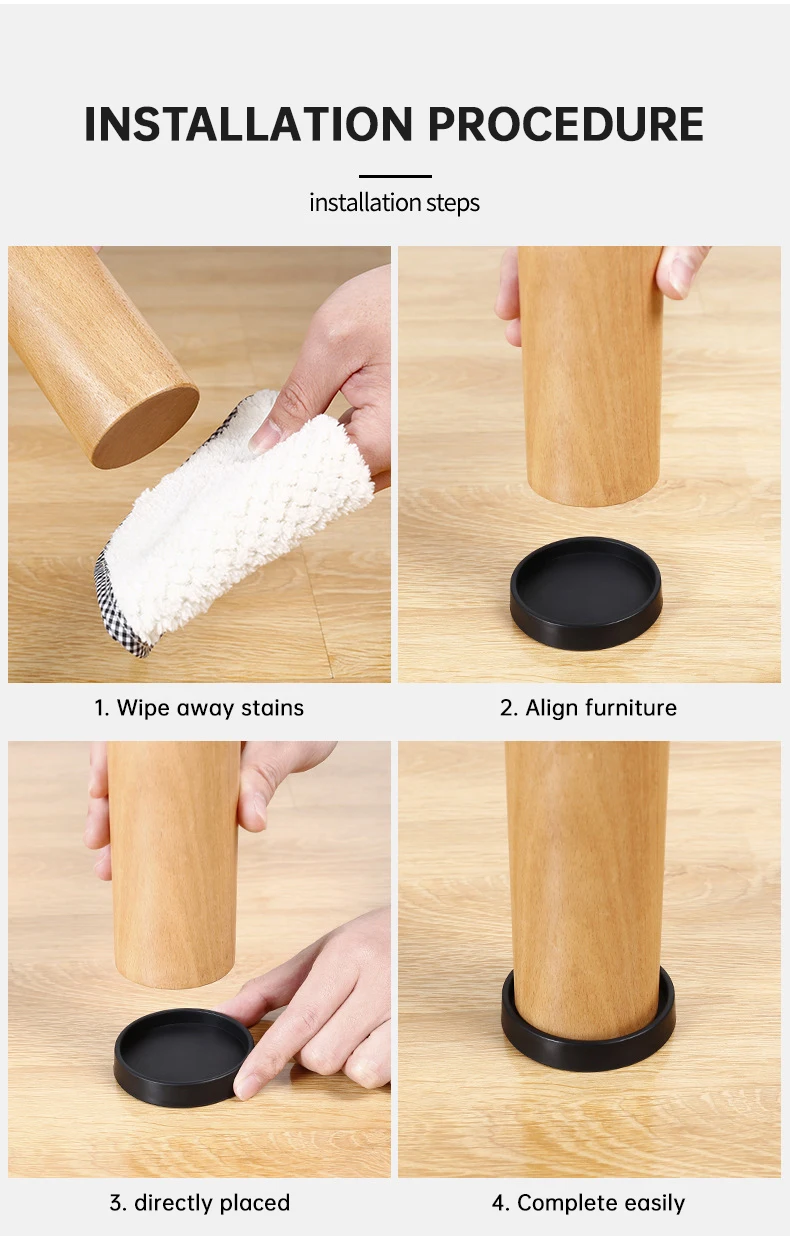 INSTALLATION PROCEDURE

installation steps

1. Wipe away stains

2. Align furniture

3. directly placed

4. Complete easily