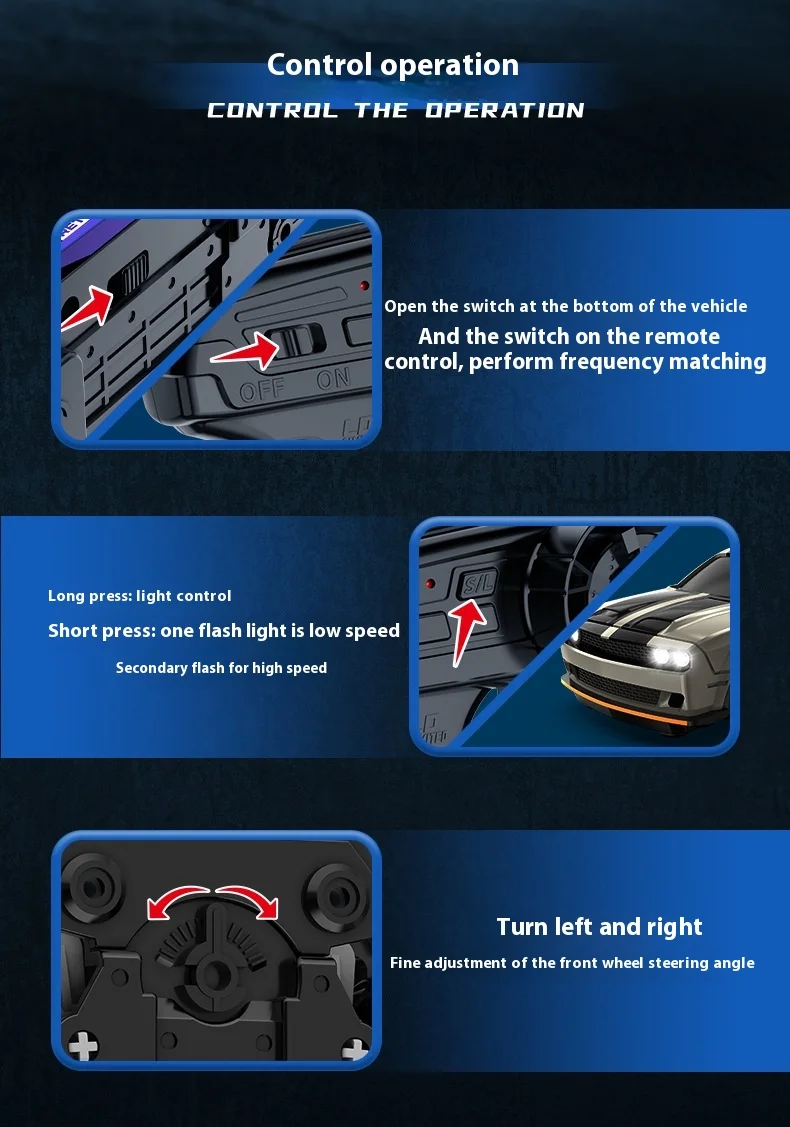 Control operation

CONTROL THE OPERATION

OFF ON

Open the switch at the bottom of the vehicle

And the switch on the remote control, perform frequency matching

Long press: light control

Short press: one flash light is low speed

Secondary flash for high speed

S/L

Turn left and right

Fine adjustment of the front wheel steering angle