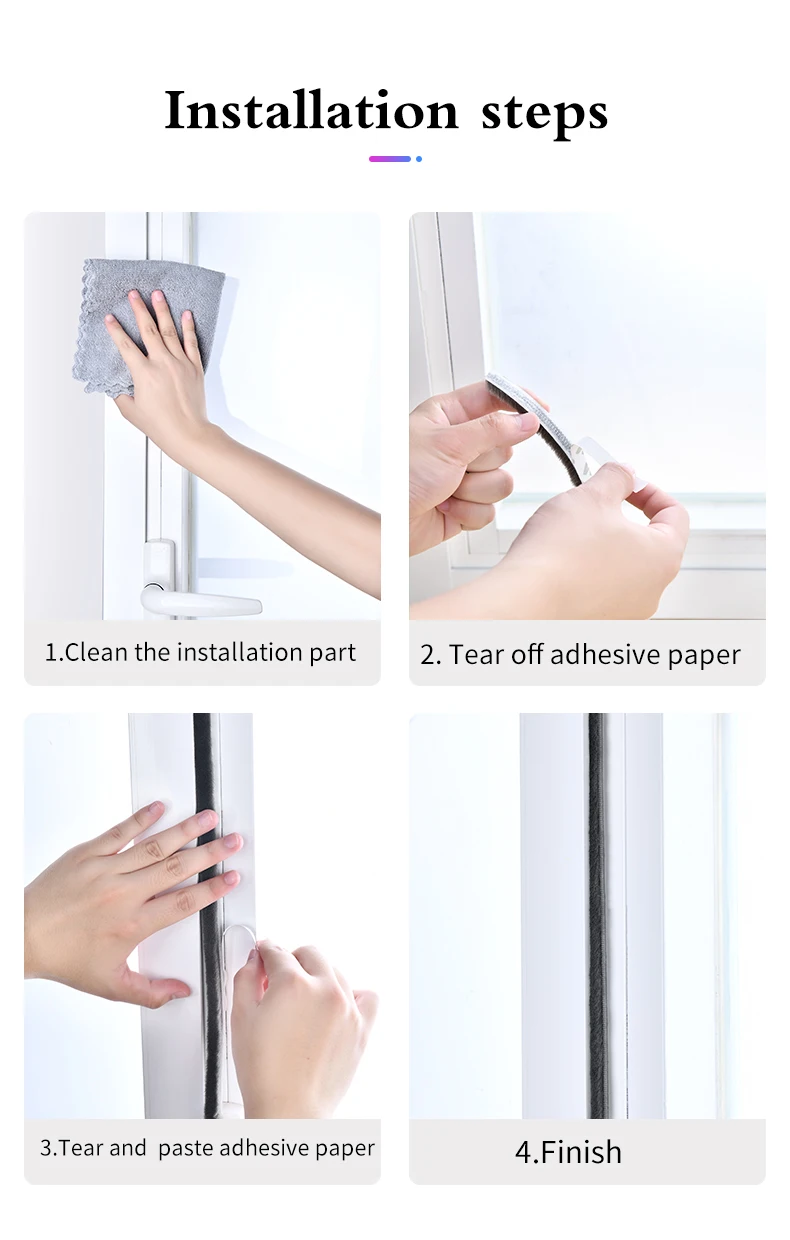 Installation steps

1.Clean the installation part

2. Tear off adhesive paper

3.Tear and paste adhesive paper

4.Finish