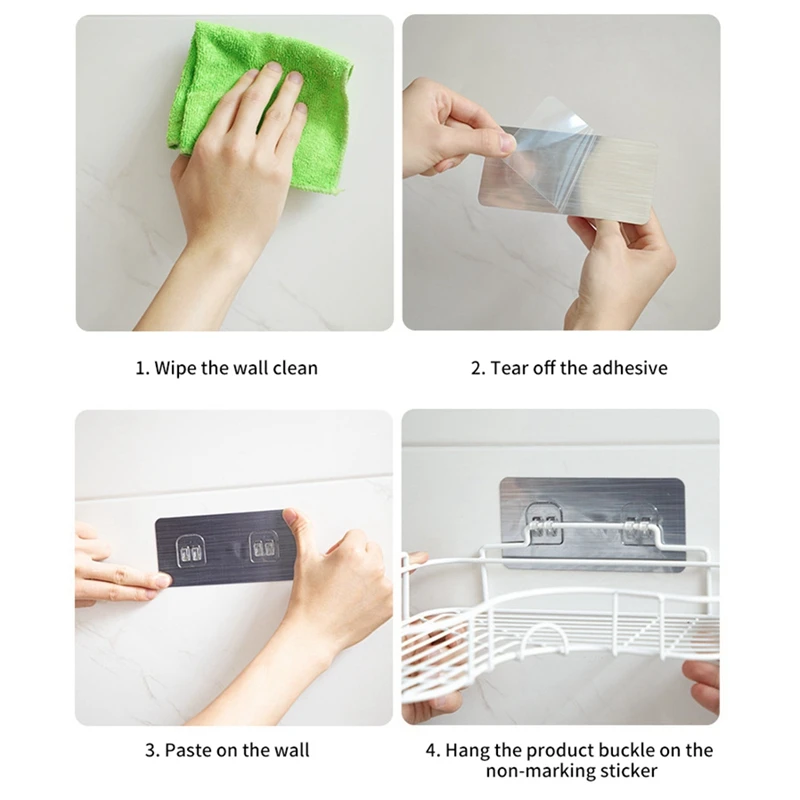 1. Wipe the wall clean

2. Tear off the adhesive

3. Paste on the wall

4. Hang the product buckle on the non-marking sticker