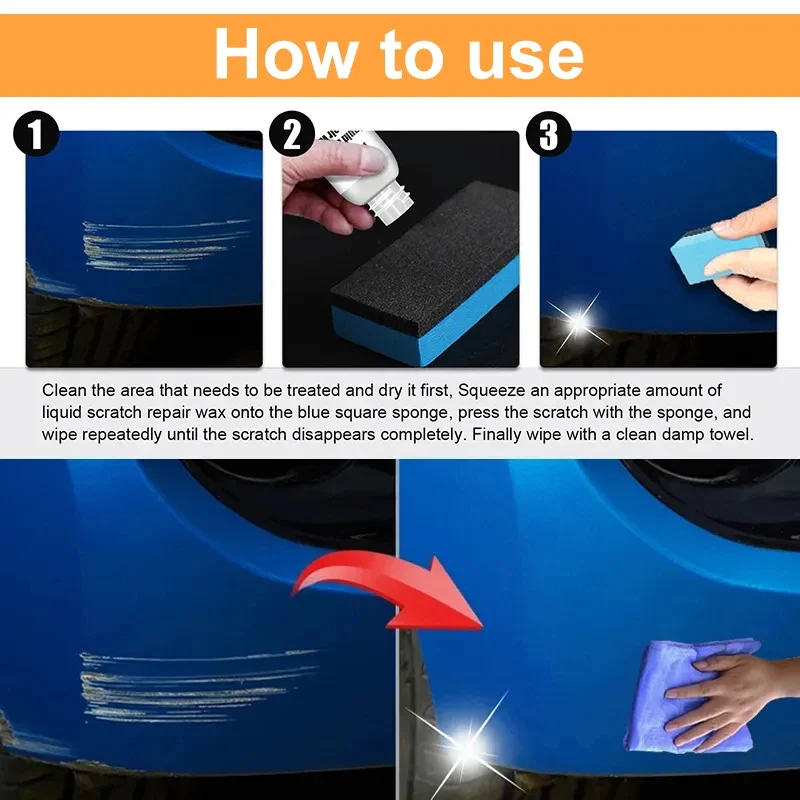 How to use

1

2

3

Clean the area that needs to be treated and dry it first, Squeeze an appropriate amount of liquid scratch repair wax onto the blue square sponge, press the scratch with the sponge, and wipe repeatedly until the scratch disappears completely. Finally wipe with a clean damp towel.