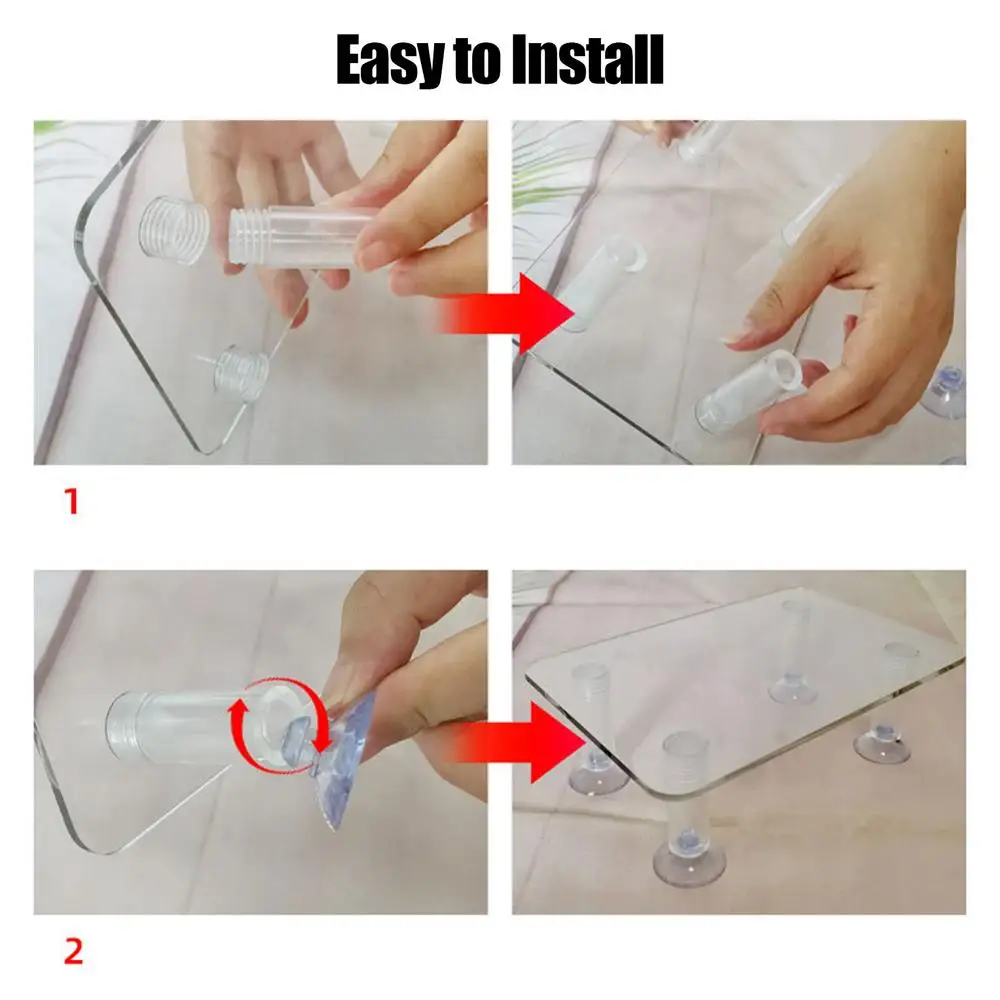 Easy to Install

1

2