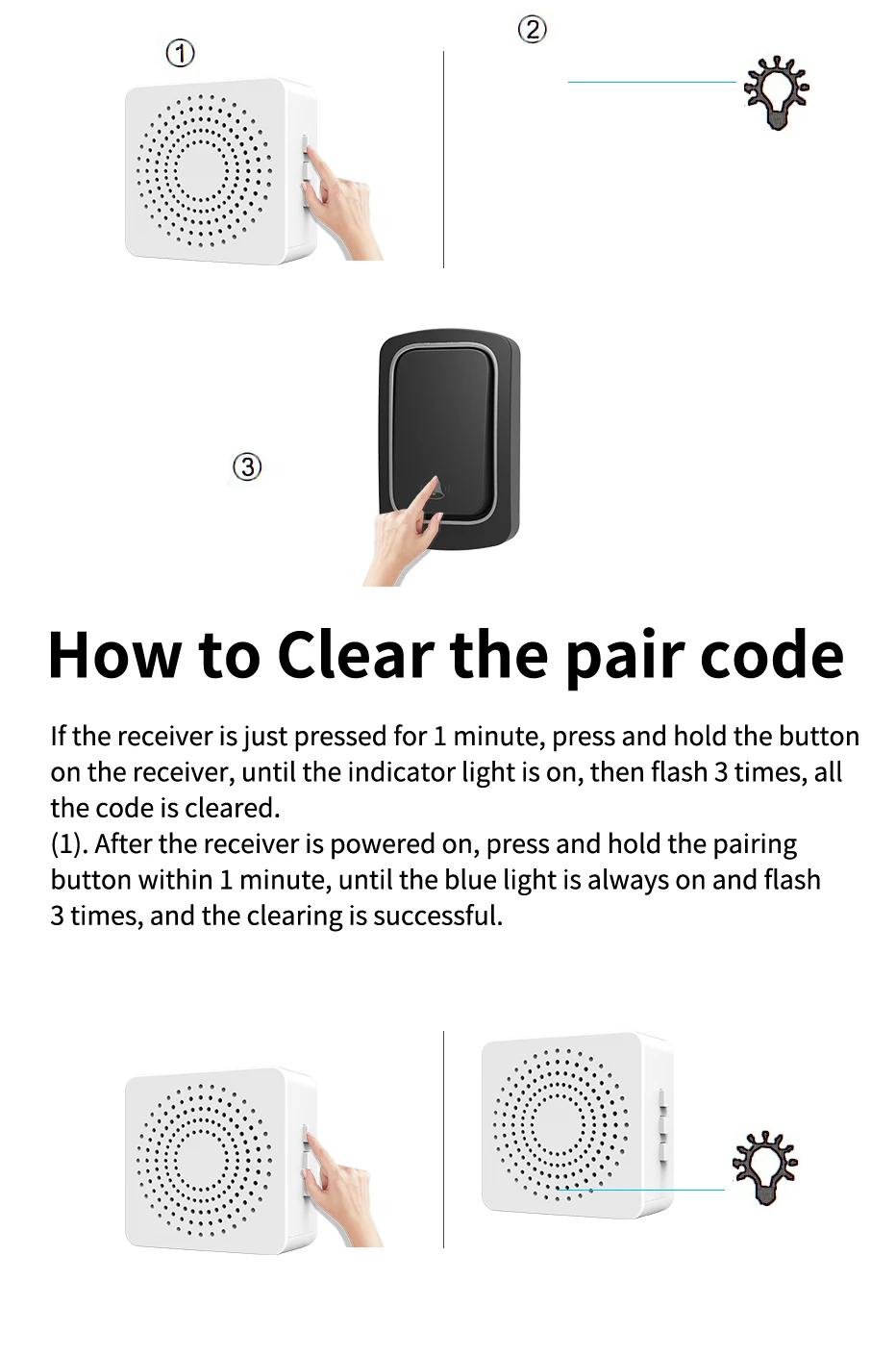 ①

②

③

How to Clear the pair code

If the receiver is just pressed for 1 minute, press and hold the button on the receiver, until the indicator light is on, then flash 3 times, all the code is cleared.
(1). After the receiver is powered on, press and hold the pairing button within 1 minute, until the blue light is always on and flash 3 times, and the clearing is successful.