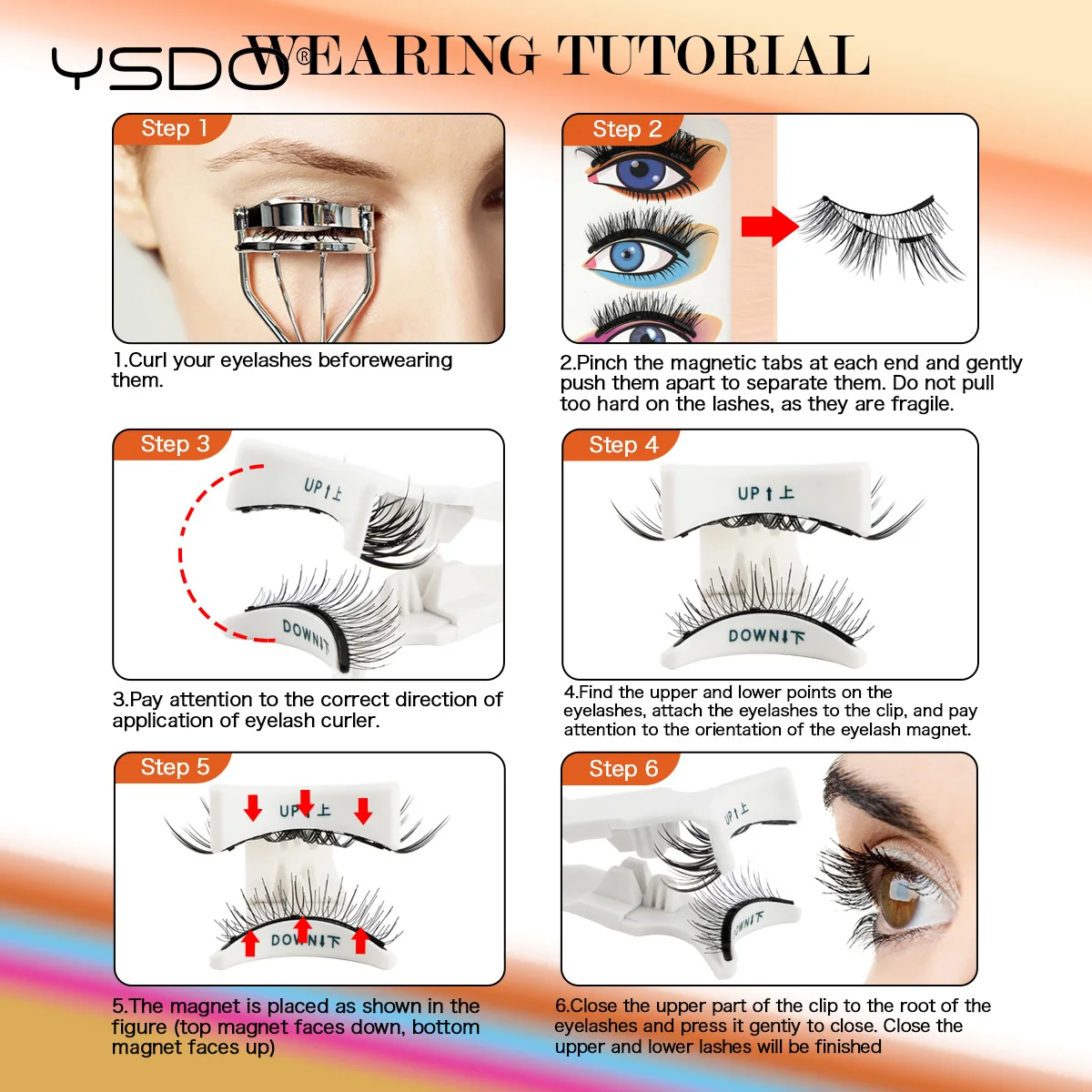 YSDO® WEARING TUTORIAL

Step 1

1.Curl your eyelashes beforewearing them.

Step 2

2.Pinch the magnetic tabs at each end and gently push them apart to separate them. Do not pull too hard on the lashes, as they are fragile.

Step 3

UP↑上

DOWN↓下

3.Pay attention to the correct direction of application of eyelash curler.

Step 4

UP↑上

DOWN↓下

4.Find the upper and lower points on the eyelashes, attach the eyelashes to the clip, and pay attention to the orientation of the eyelash magnet.

Step 5

UP↑上

DOWN↓下

5.The magnet is placed as shown in the figure (top magnet faces down, bottom magnet faces up)

Step 6

UP↑上

DOWN↓下

6.Close the upper part of the clip to the root of the eyelashes and press it gentiy to close. Close the upper and lower lashes will be finished